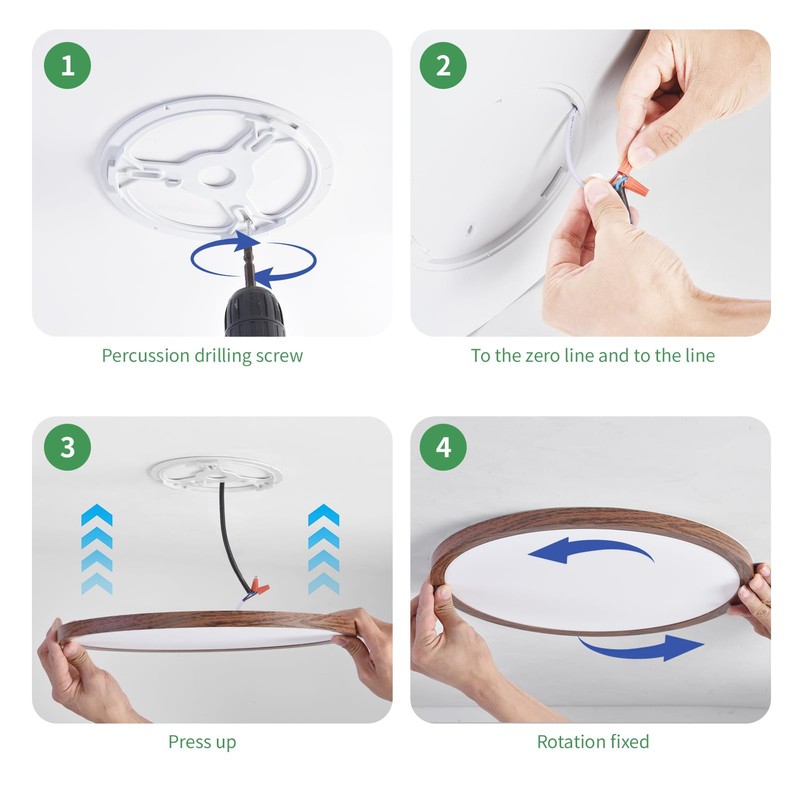 1

Percussion drilling screw

2

To the zero line and to the line

3

Press up

4

Rotation fixed