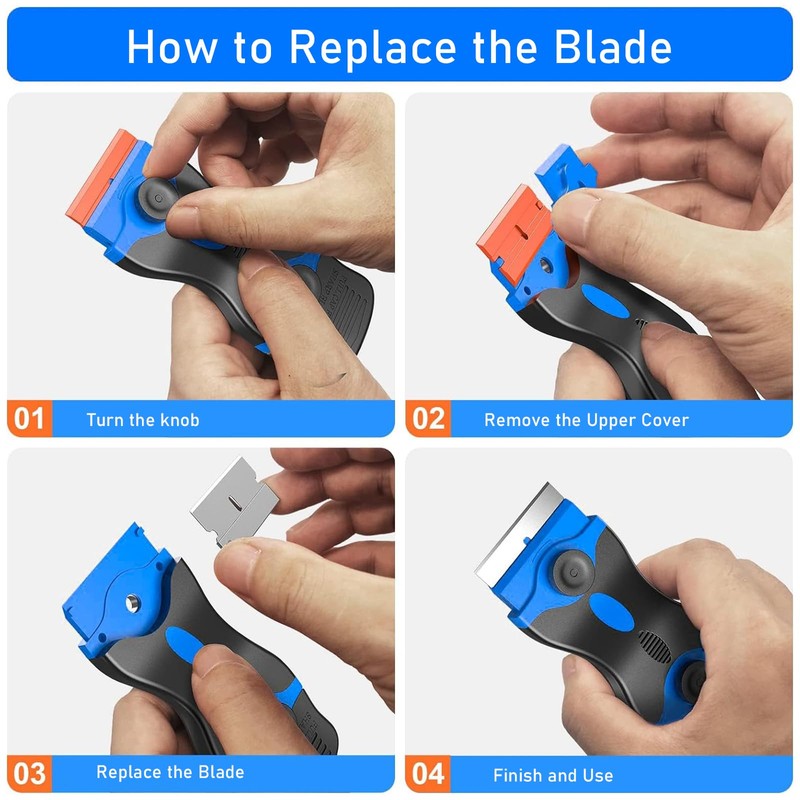 How to Replace the Blade

01 Turn the knob

02 Remove the Upper Cover

03 Replace the Blade

04 Finish and Use