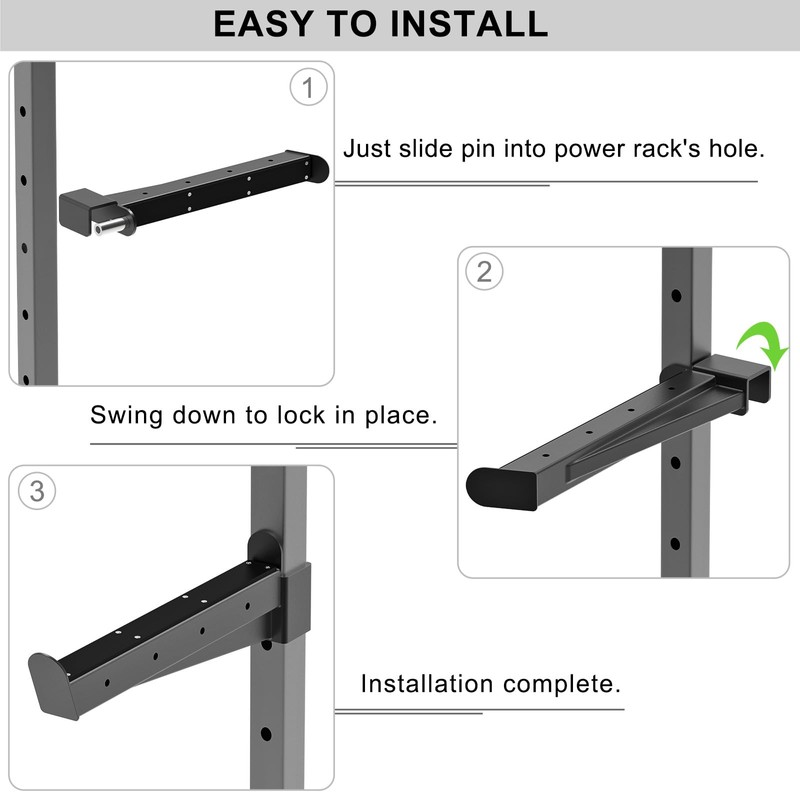 EASY TO INSTALL

1

Just slide pin into power rack's hole.

2

Swing down to lock in place.

3

Installation complete.