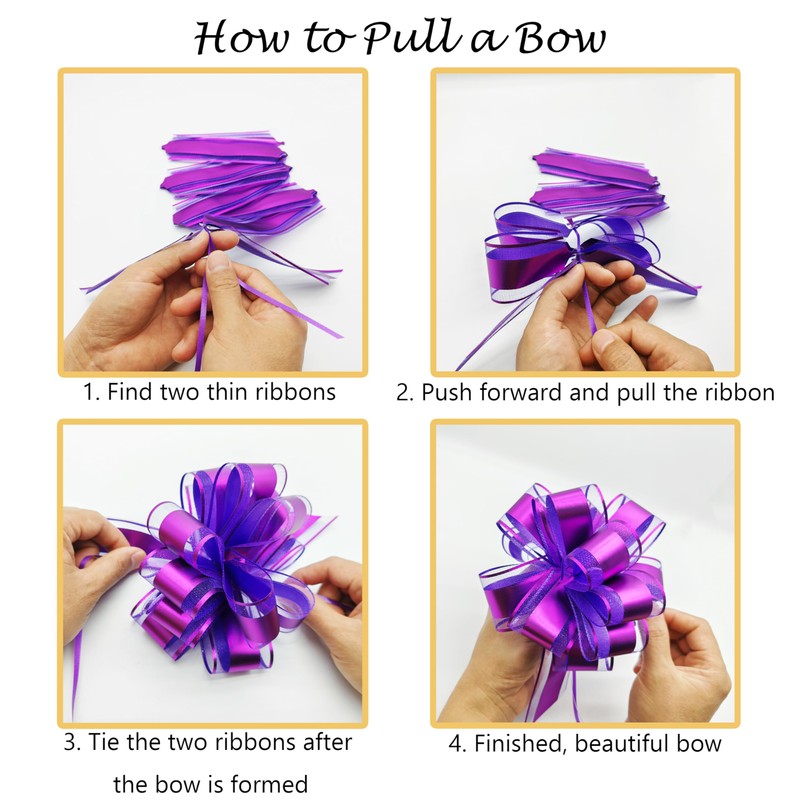 How to Pull a Bow

1. Find two thin ribbons

2. Push forward and pull the ribbon

3. Tie the two ribbons after the bow is formed

4. Finished, beautiful bow