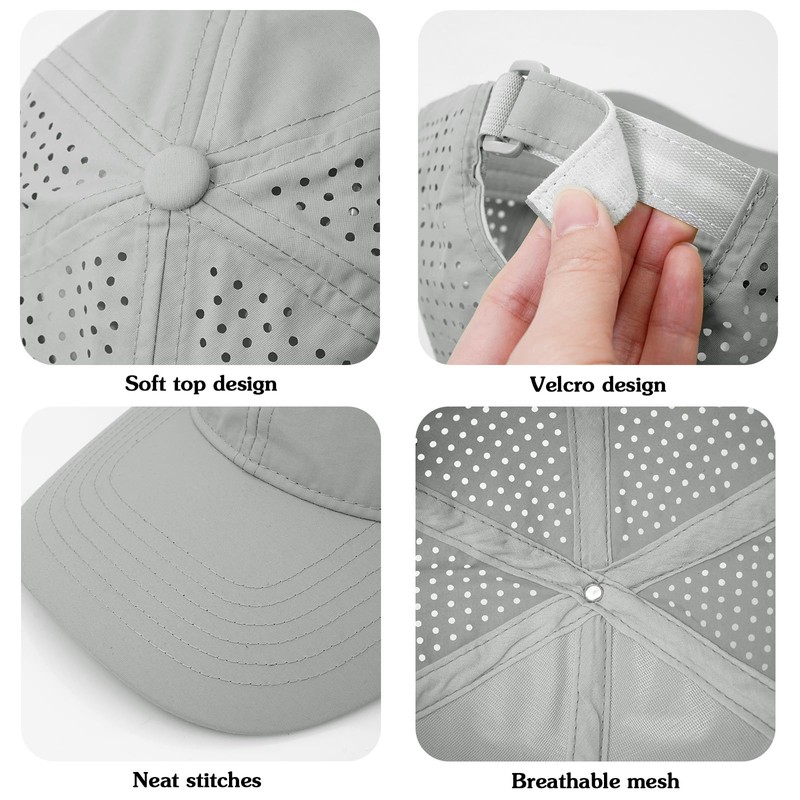 Soft top design

Velcro design

Neat stitches

Breathable mesh