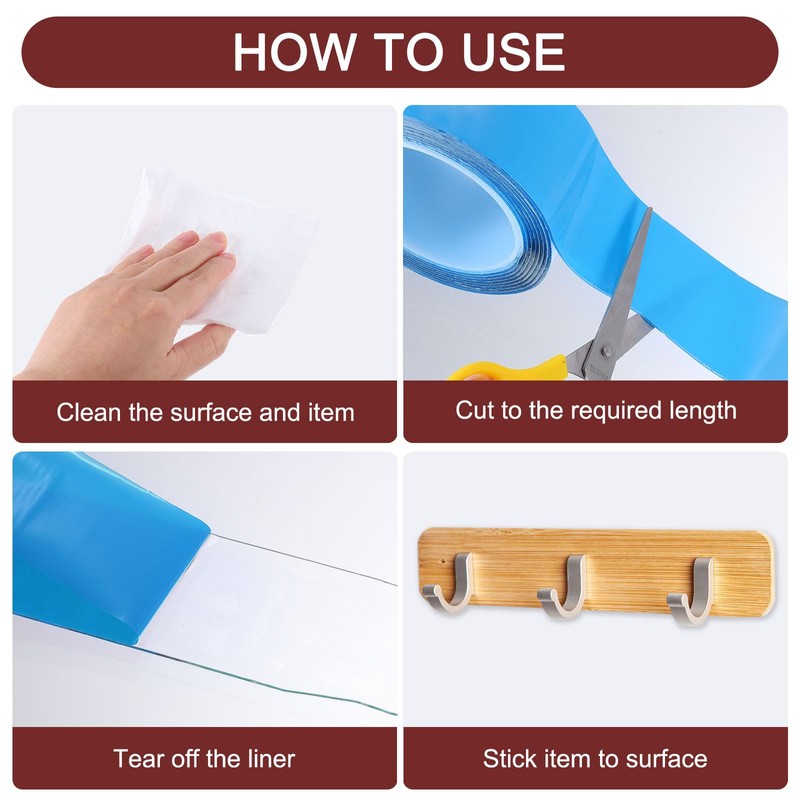 HOW TO USE

Clean the surface and item

Cut to the required length

Tear off the liner

Stick item to surface