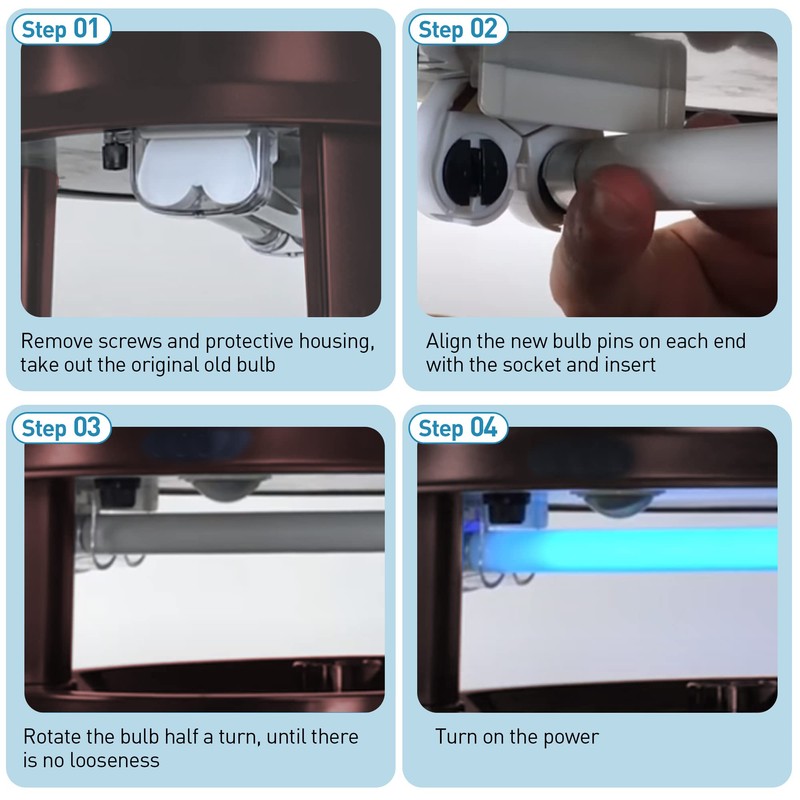 Step 01

Remove screws and protective housing, take out the original old bulb

Step 02

Align the new bulb pins on each end with the socket and insert

Step 03

Rotate the bulb half a turn, until there is no looseness

Step 04

Turn on the power