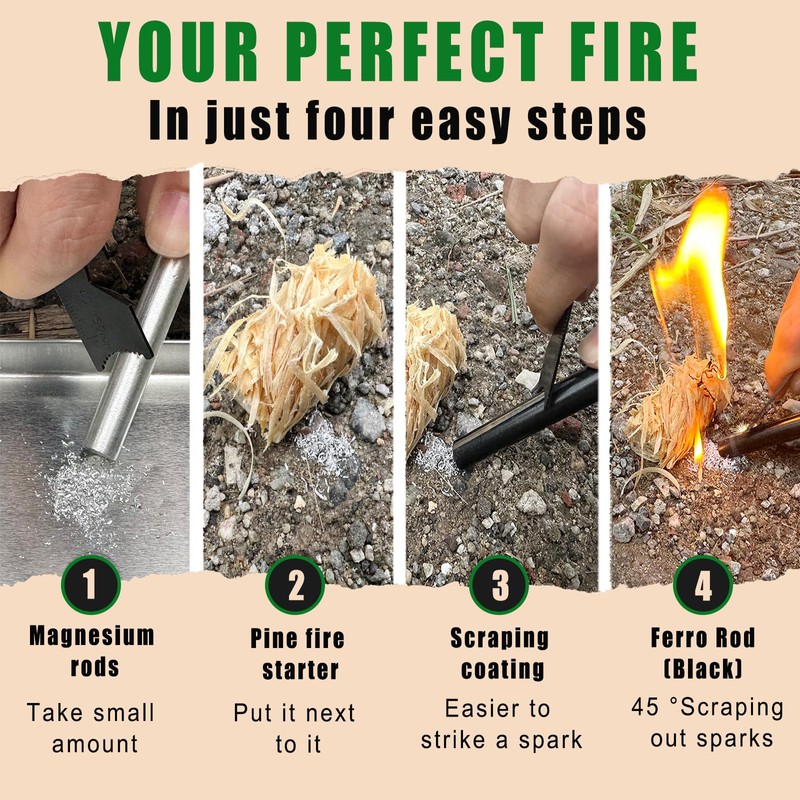 YOUR PERFECT FIRE
In just four easy steps

1
Magnesium rods
Take small amount

2
Pine fire starter
Put it next to it

3
Scraping coating
Easier to strike a spark

4
Ferro Rod (Black)
45 °Scraping out sparks