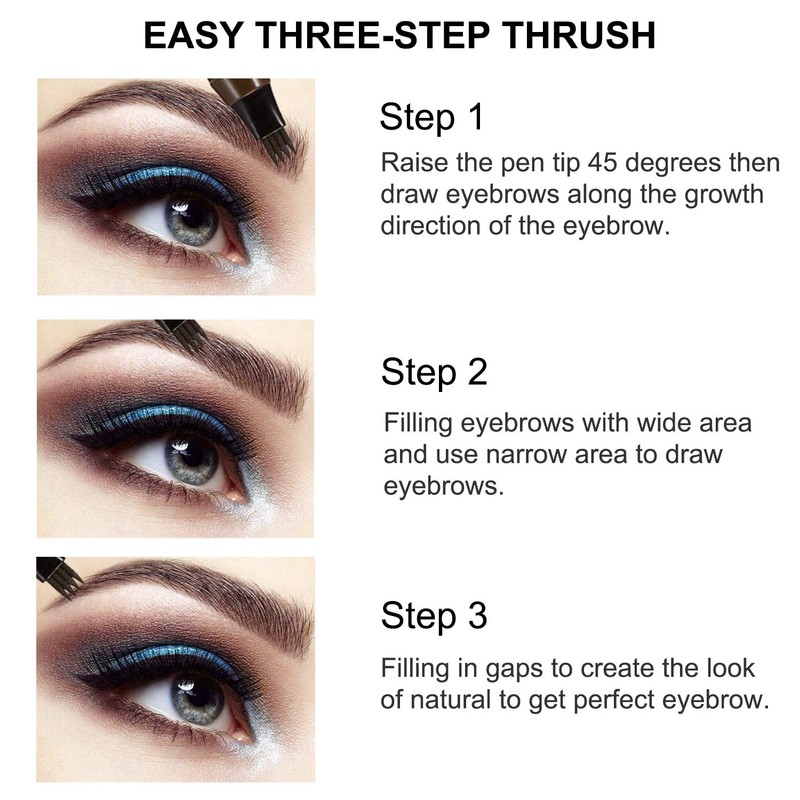 EASY THREE-STEP THRUSH

Step 1
Raise the pen tip 45 degrees then draw eyebrows along the growth direction of the eyebrow.

Step 2
Filling eyebrows with wide area and use narrow area to draw eyebrows.

Step 3
Filling in gaps to create the look of natural to get perfect eyebrow.