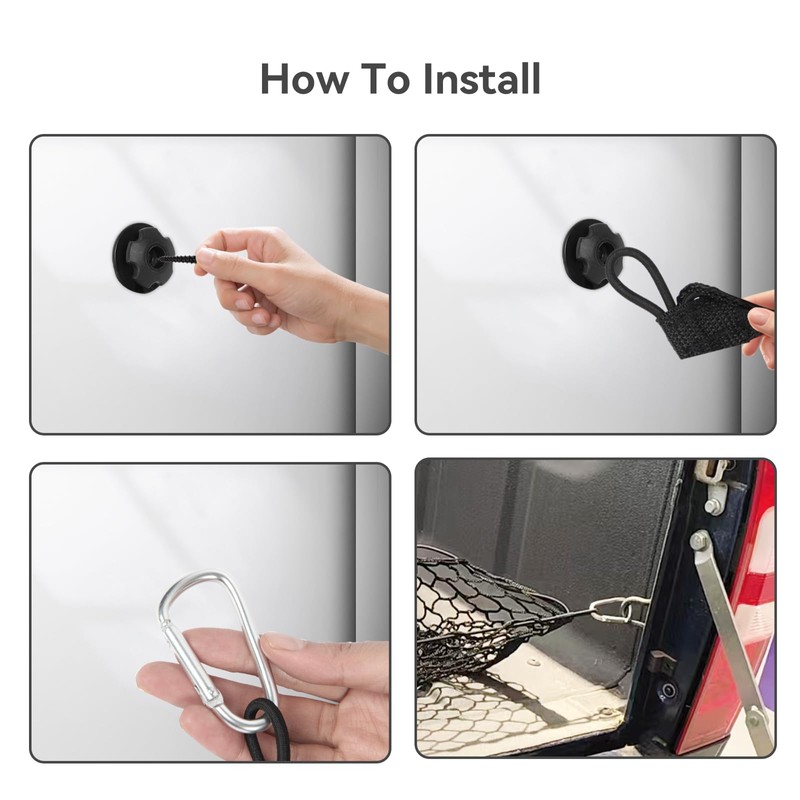 How To Install