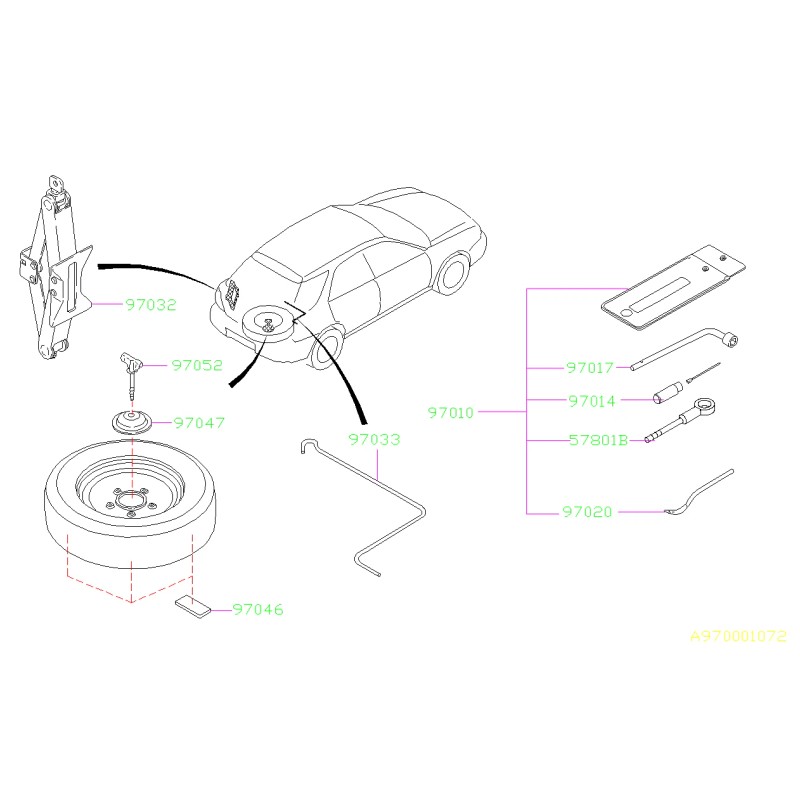 97032
97052
97047
97033
97046
97010
97017
97014
57801B
97020
A970001072