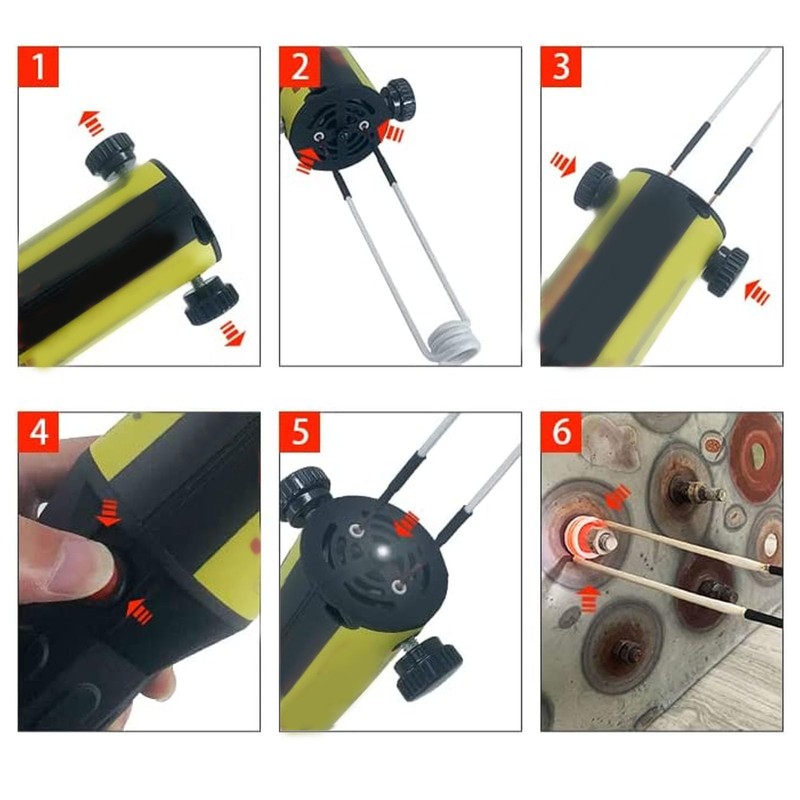 1

2

3

4

5

6