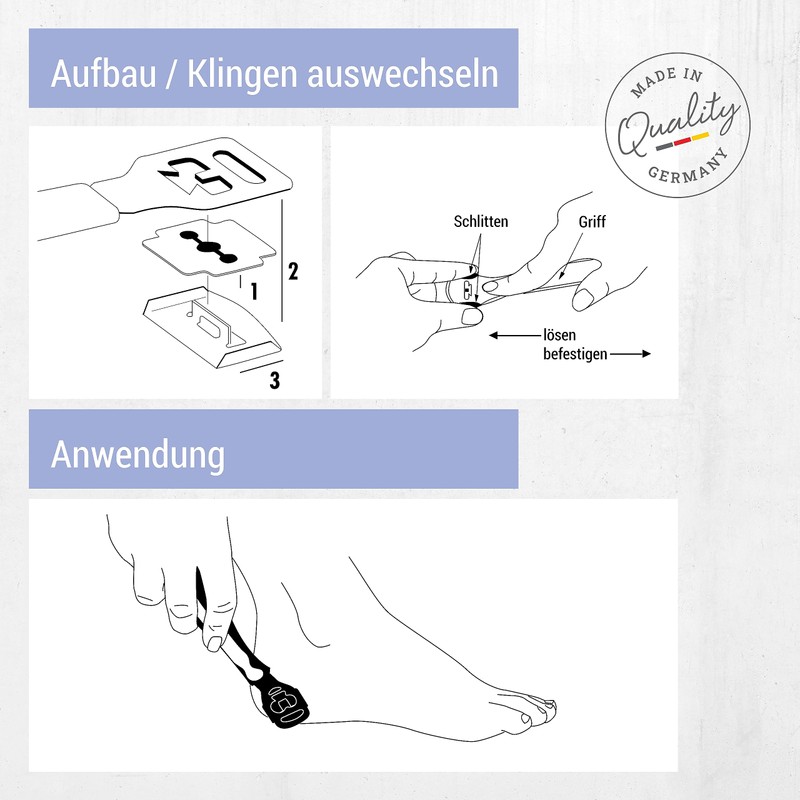 Aufbau / Klingen auswechseln

MADE IN
Quality
GERMANY

1

2

3

Schlitten

Griff

lösen

befestigen

Anwendung