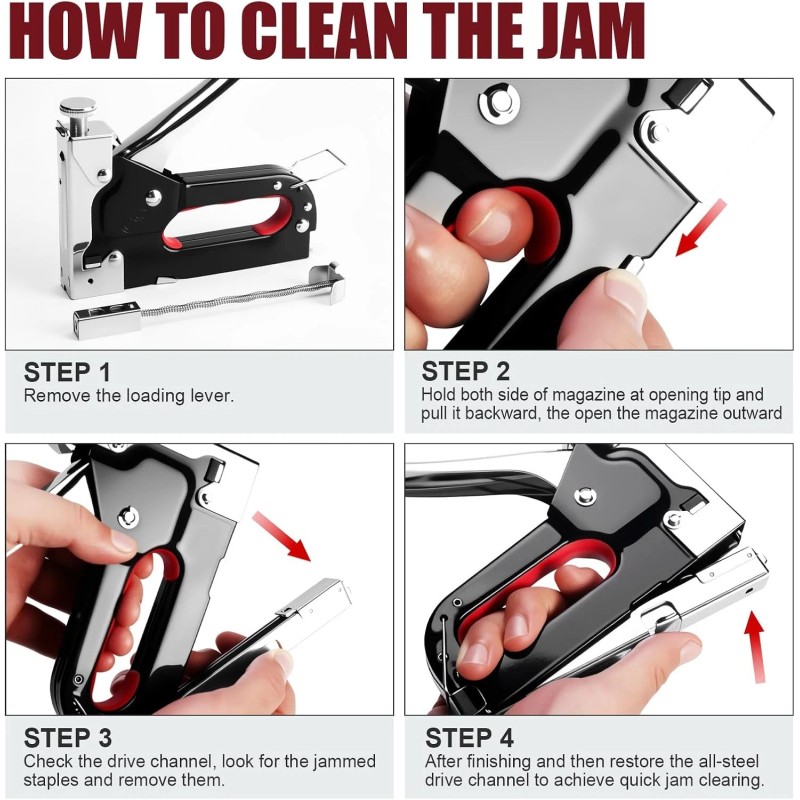 HOW TO CLEAN THE JAM

STEP 1
Remove the loading lever.

STEP 2
Hold both side of magazine at opening tip and pull it backward, the open the magazine outward

STEP 3
Check the drive channel, look for the jammed staples and remove them.

STEP 4
After finishing and then restore the all-steel drive channel to achieve quick jam clearing.