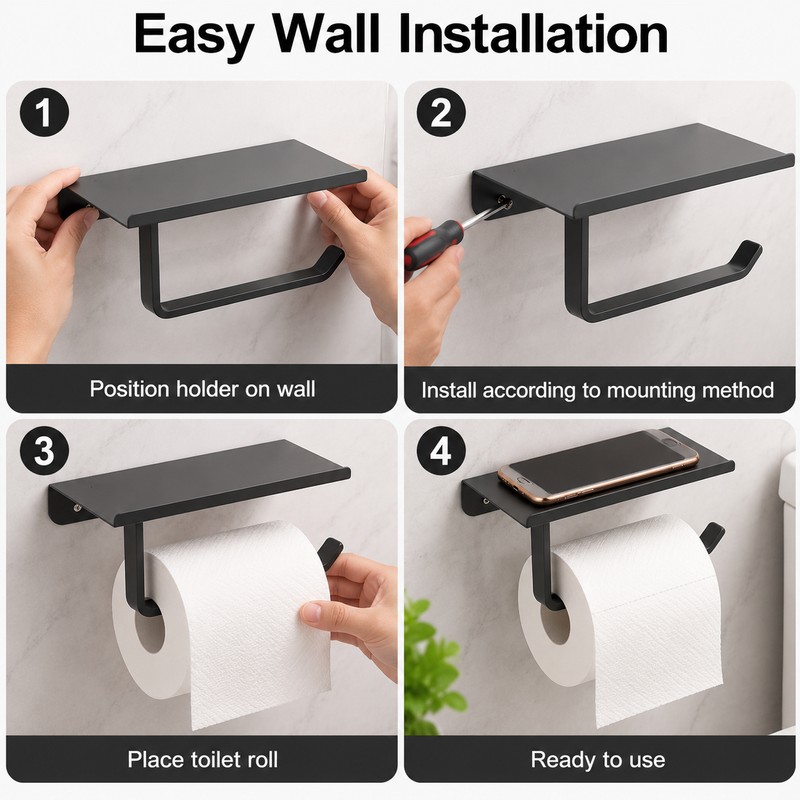 Easy Wall Installation

1

Position holder on wall

2

Install according to mounting method

3

Place toilet roll

4

Ready to use