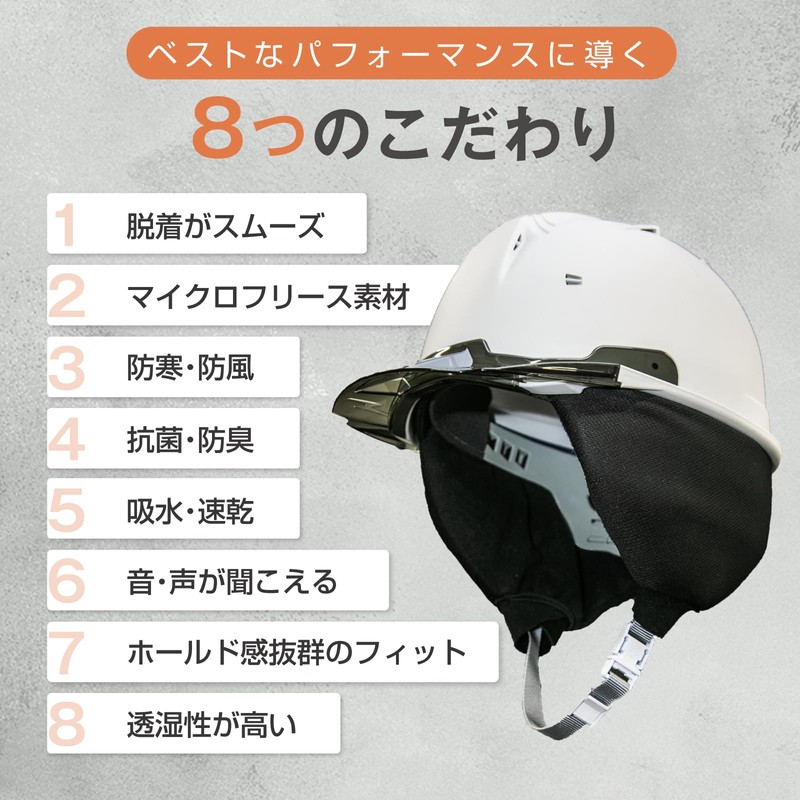 ベストなパフォーマンスに導く

8つのこだわり

1 脱着がスムーズ

2 マイクロフリース素材

3 防寒・防風

4 抗菌・防臭

5 吸水・速乾

6 音・声が聞こえる

7 ホールド感抜群のフィット

8 透湿性が高い