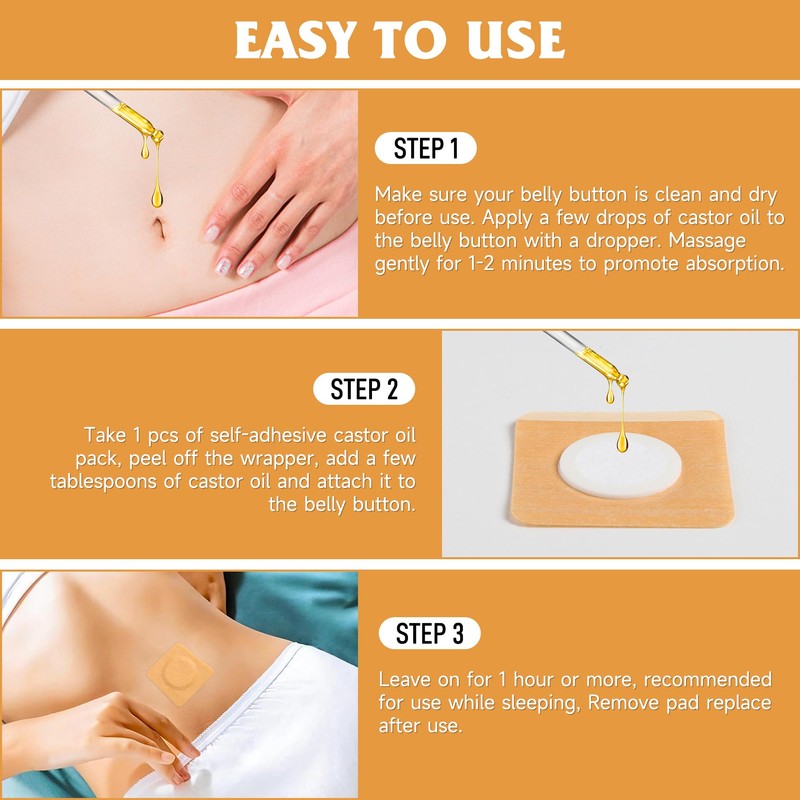 EASY TO USE

STEP 1

Make sure your belly button is clean and dry before use. Apply a few drops of castor oil to the belly button with a dropper. Massage gently for 1-2 minutes to promote absorption.

STEP 2

Take 1 pcs of self-adhesive castor oil pack, peel off the wrapper, add a few tablespoons of castor oil and attach it to the belly button.

STEP 3

Leave on for 1 hour or more, recommended for use while sleeping, Remove pad replace after use.