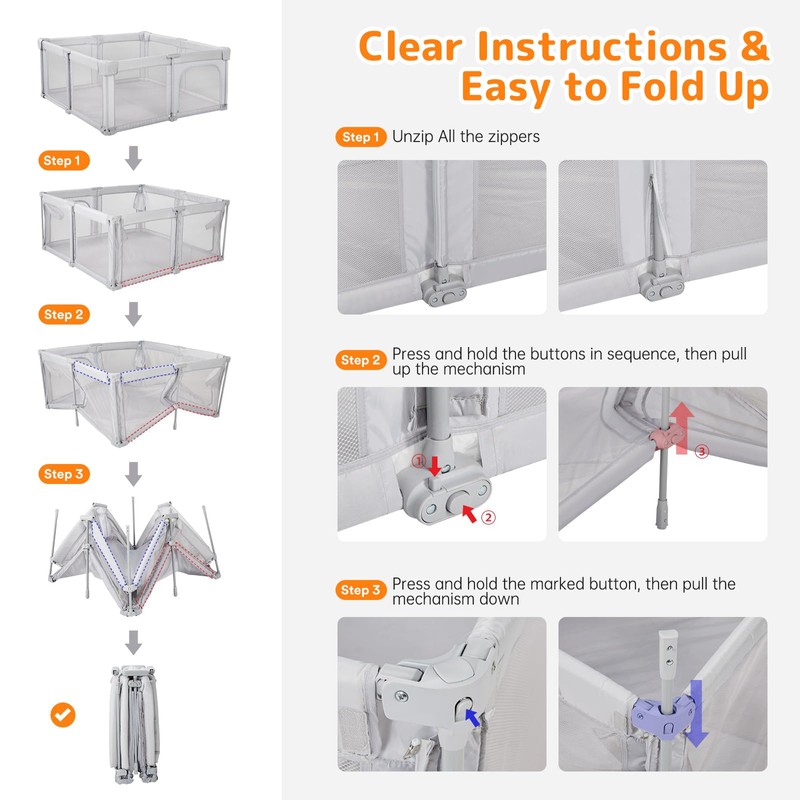 Step 1

Step 2

Step 3

Clear Instructions & Easy to Fold Up

Step 1 Unzip All the zippers

Step 2 Press and hold the buttons in sequence, then pull up the mechanism

①
②
③

Step 3 Press and hold the marked button, then pull the mechanism down