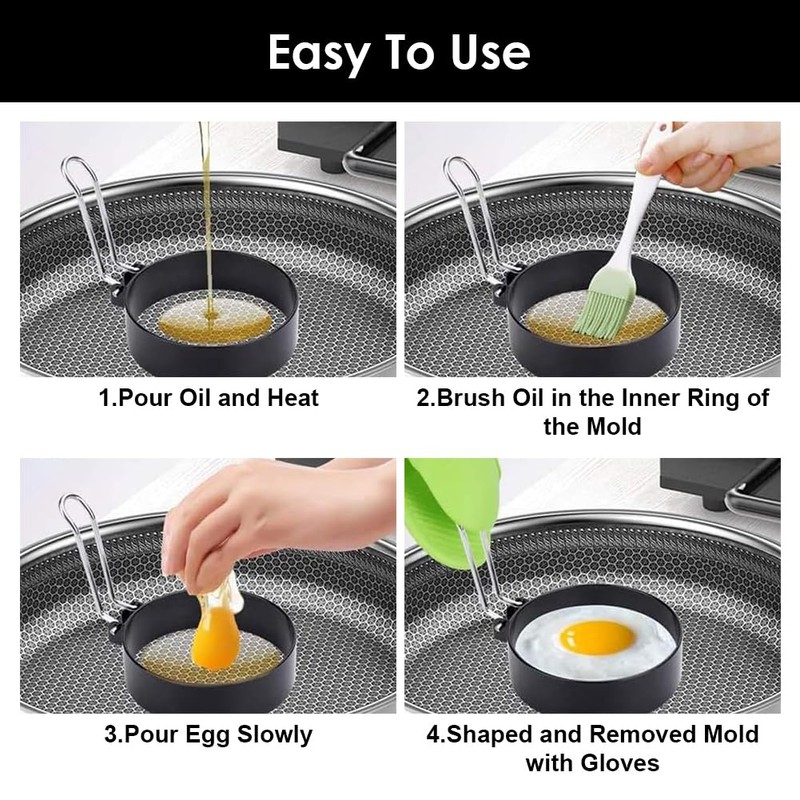 Easy To Use

1.Pour Oil and Heat

2.Brush Oil in the Inner Ring of the Mold

3.Pour Egg Slowly

4.Shaped and Removed Mold with Gloves