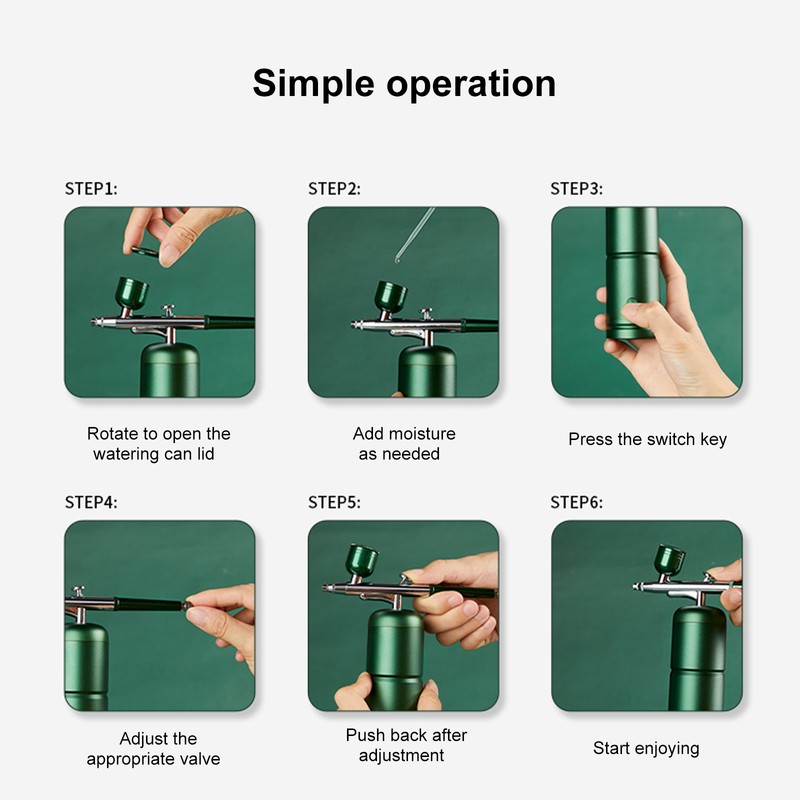 Simple operation

STEP1:

Rotate to open the watering can lid

STEP2:

Add moisture as needed

STEP3:

Press the switch key

STEP4:

Adjust the appropriate valve

STEP5:

Push back after adjustment

STEP6:

Start enjoying