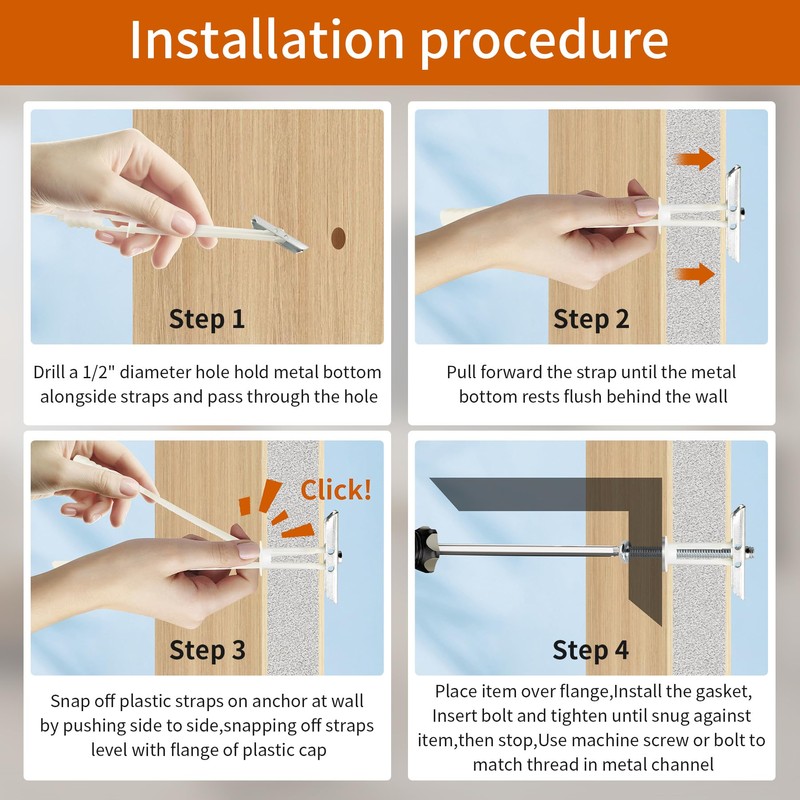 Installation procedure

Step 1

Drill a 1/2" diameter hole hold metal bottom alongside straps and pass through the hole

Step 2

Pull forward the strap until the metal bottom rests flush behind the wall

Click!

Step 3

Snap off plastic straps on anchor at wall by pushing side to side,snapping off straps level with flange of plastic cap

Step 4

Place item over flange,Install the gasket, Insert bolt and tighten until snug against item,then stop,Use machine screw or bolt to match thread in metal channel