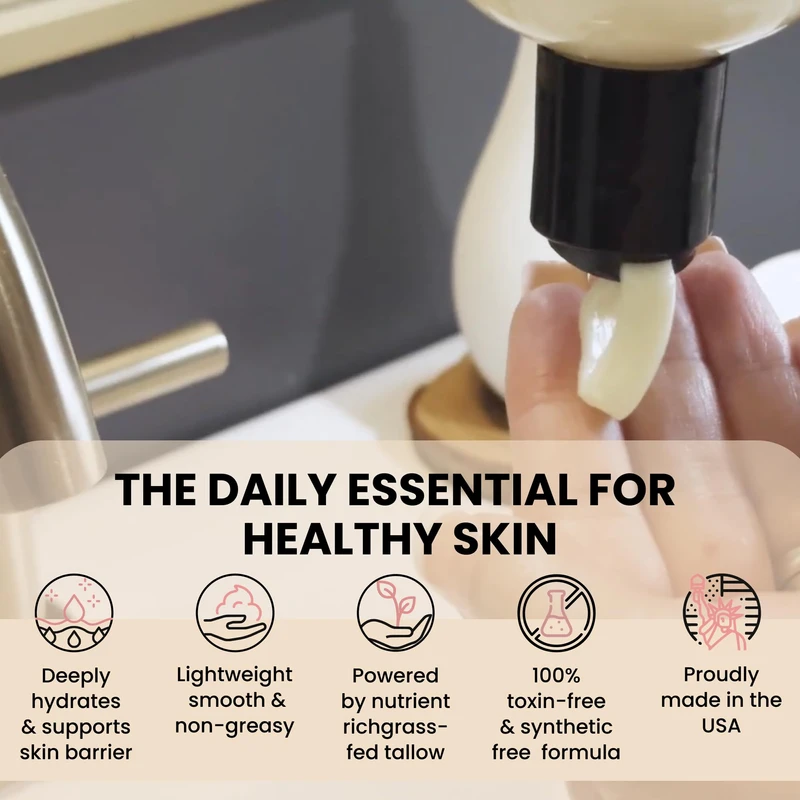 THE DAILY ESSENTIAL FOR HEALTHY SKIN

Deeply hydrates & supports skin barrier

Lightweight smooth & non-greasy

Powered by nutrient richgrass-fed tallow

100% toxin-free & synthetic free formula

Proudly made in the USA