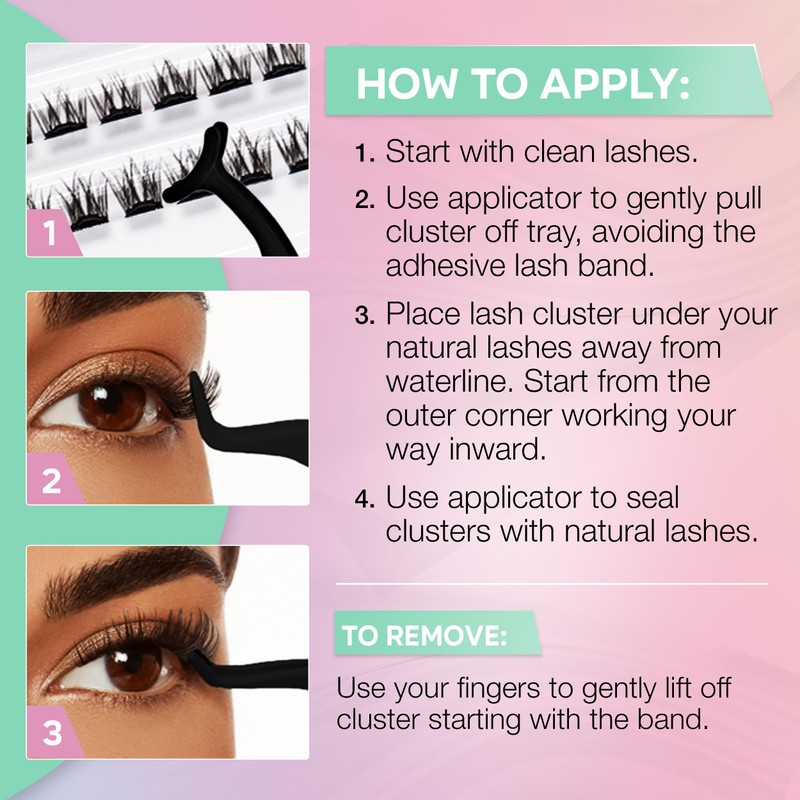 1

2

3

HOW TO APPLY:

1. Start with clean lashes.

2. Use applicator to gently pull cluster off tray, avoiding the adhesive lash band.

3. Place lash cluster under your natural lashes away from waterline. Start from the outer corner working your way inward.

4. Use applicator to seal clusters with natural lashes.

TO REMOVE:

Use your fingers to gently lift off cluster starting with the band.