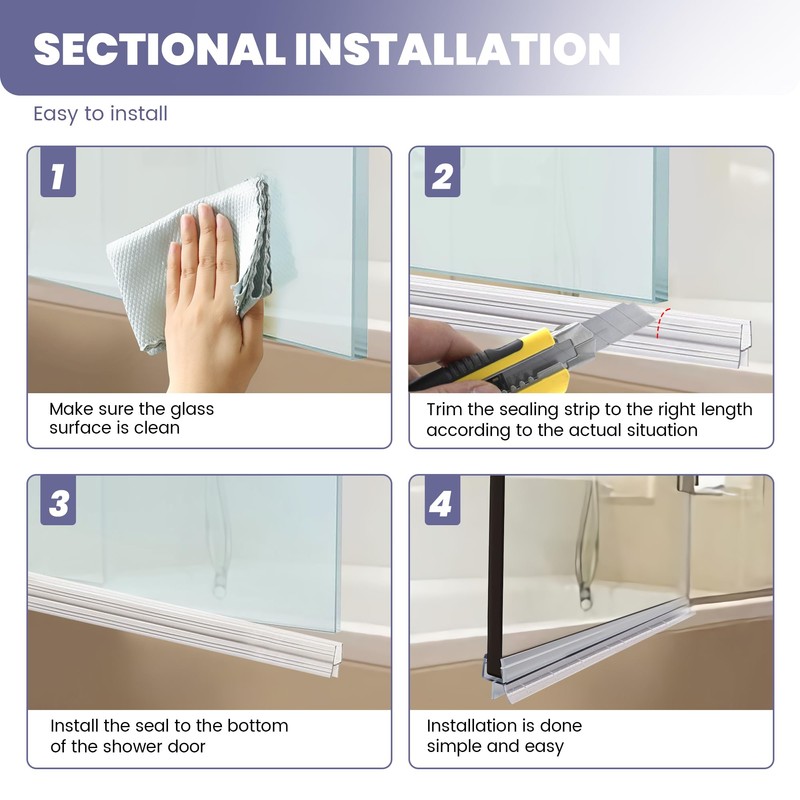 SECTIONAL INSTALLATION

Easy to install

1

Make sure the glass surface is clean

2

Trim the sealing strip to the right length according to the actual situation

3

Install the seal to the bottom of the shower door

4

Installation is done simple and easy