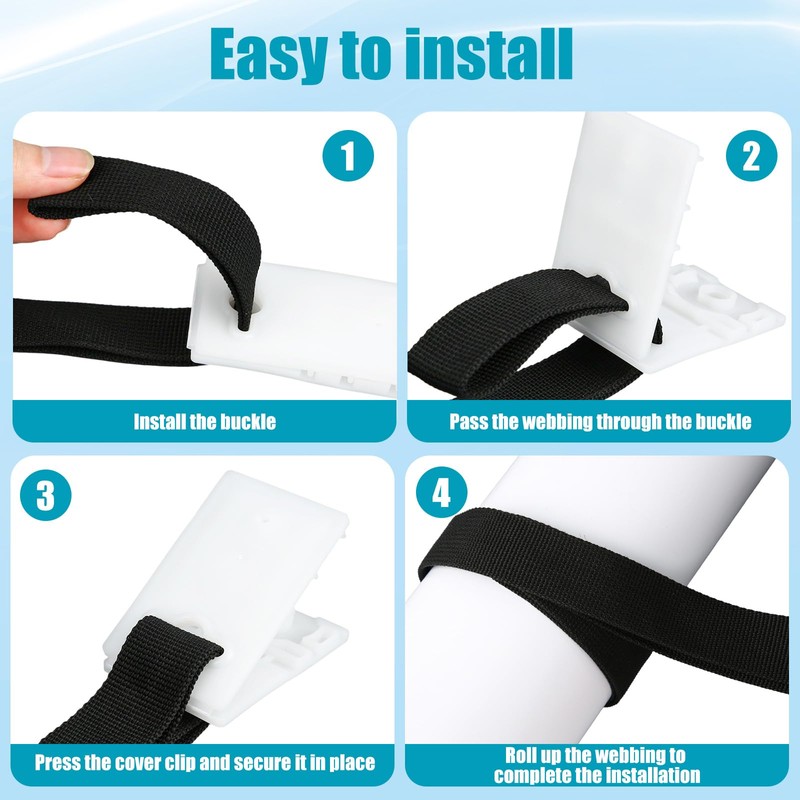 Easy to install

1

Install the buckle

2

Pass the webbing through the buckle

3

Press the cover clip and secure it in place

4

Roll up the webbing to complete the installation