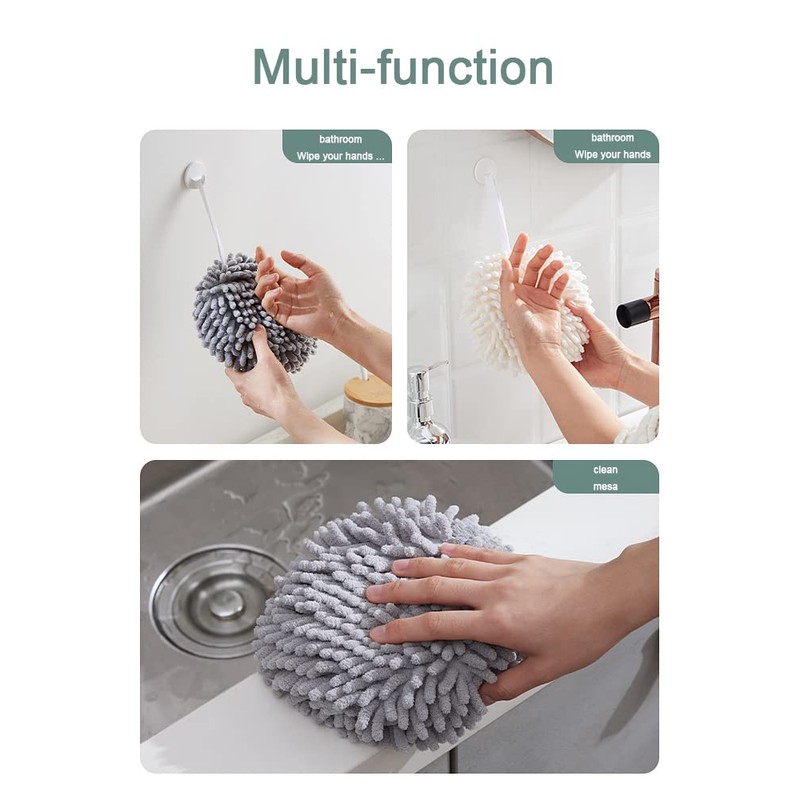 Multi-function

bathroom
Wipe your hands ...

bathroom
Wipe your hands

clean
mesa