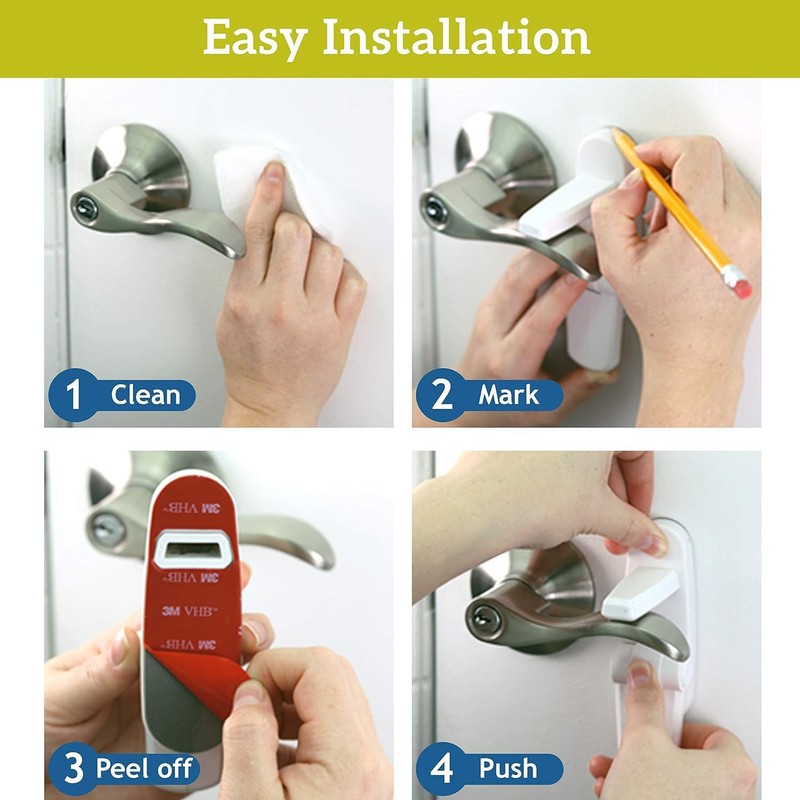 Easy Installation

1 Clean

2 Mark

3M VHB
3M VHB
3M VHB
3M VHB

3 Peel off

4 Push