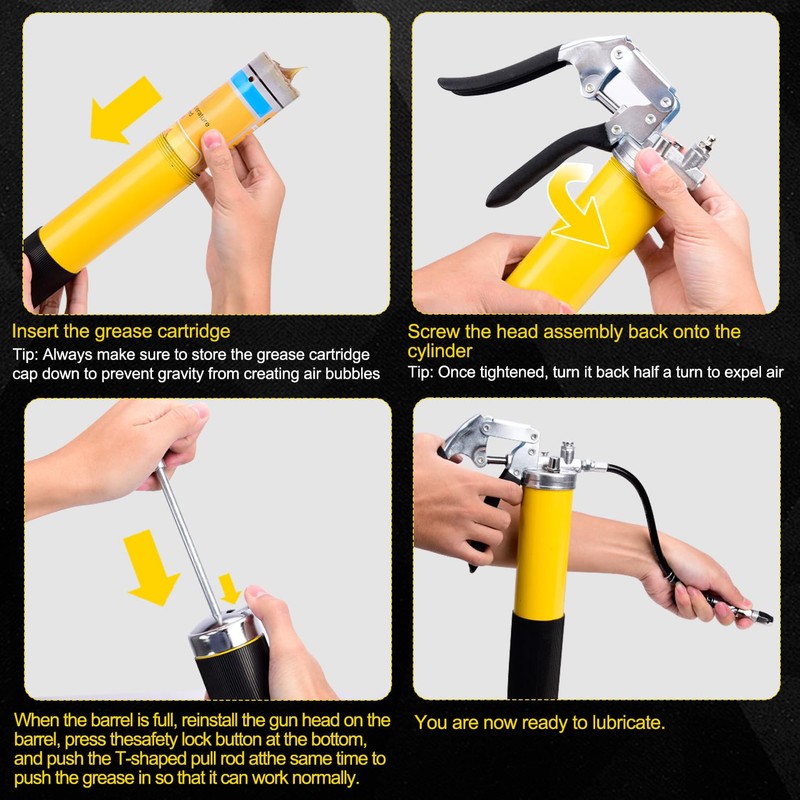 Insert the grease cartridge
Tip: Always make sure to store the grease cartridge cap down to prevent gravity from creating air bubbles

Screw the head assembly back onto the cylinder
Tip: Once tightened, turn it back half a turn to expel air

When the barrel is full, reinstall the gun head on the barrel, press thesafety lock button at the bottom, and push the T-shaped pull rod atthe same time to push the grease in so that it can work normally.

You are now ready to lubricate.