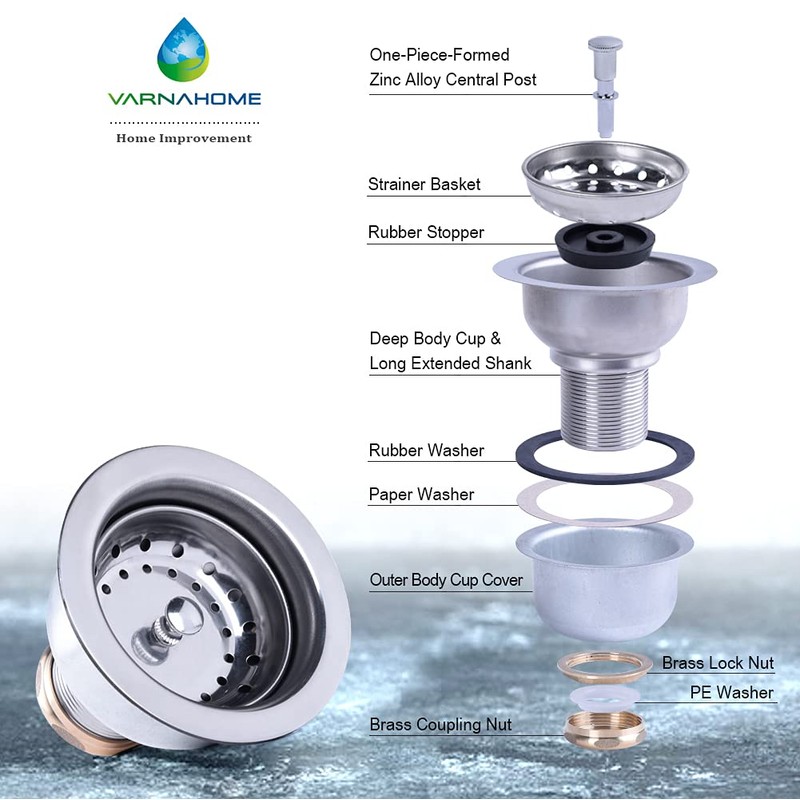 VARNAHOME
Home Improvement

One-Piece-Formed
Zinc Alloy Central Post

Strainer Basket

Rubber Stopper

Deep Body Cup &
Long Extended Shank

Rubber Washer

Paper Washer

Outer Body Cup Cover

Brass Lock Nut

PE Washer

Brass Coupling Nut