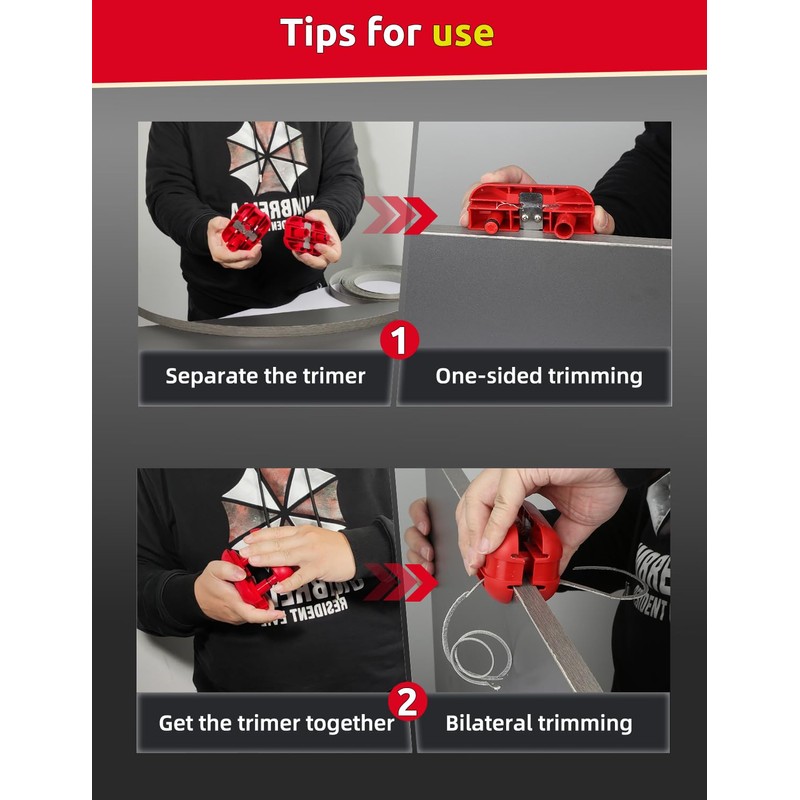 Tips for use

1

Separate the trimer

One-sided trimming

2

Get the trimer together

Bilateral trimming