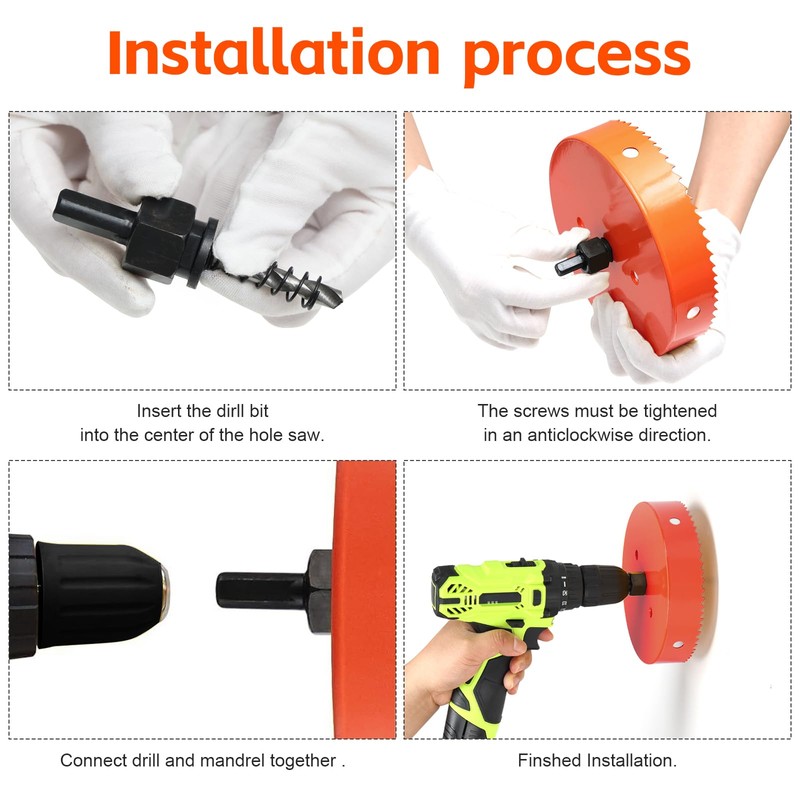 Installation process

Insert the dirll bit into the center of the hole saw.

The screws must be tightened in an anticlockwise direction.

Connect drill and mandrel together .

Finshed Installation.