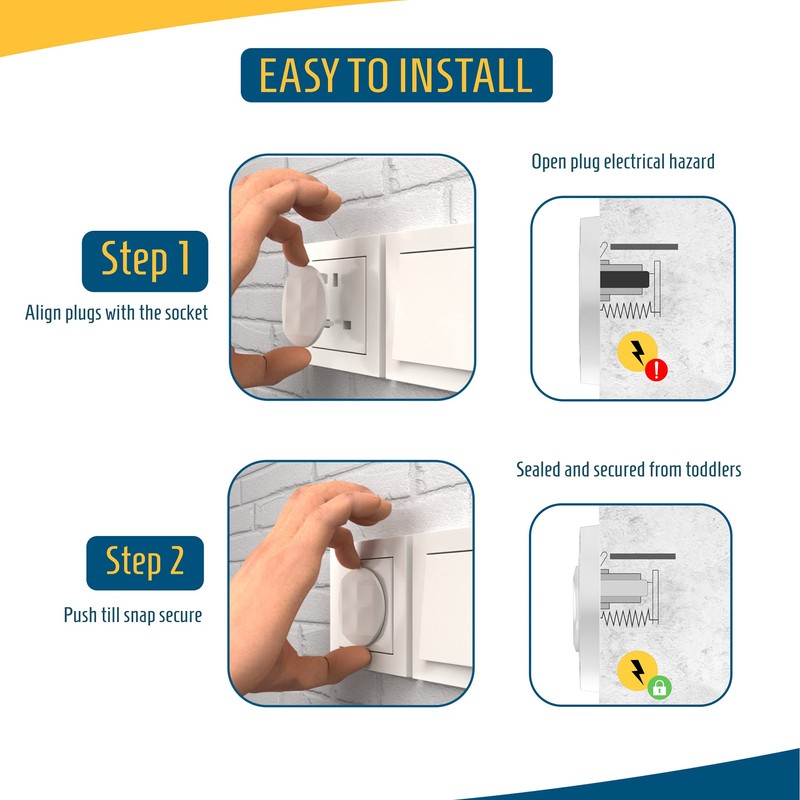 EASY TO INSTALL

Step 1

Align plugs with the socket

Open plug electrical hazard

Step 2

Push till snap secure

Sealed and secured from toddlers