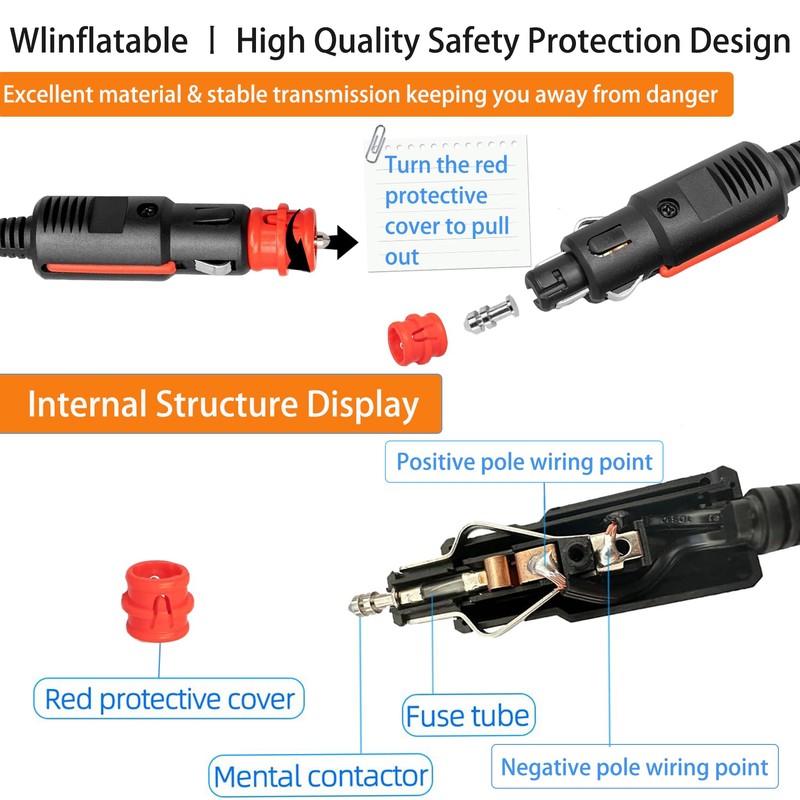 Wlinflatable | High Quality Safety Protection Design

Excellent material & stable transmission keeping you away from danger

Turn the red protective cover to pull out

Internal Structure Display

Positive pole wiring point

Red protective cover

Fuse tube

Mental contactor

Negative pole wiring point