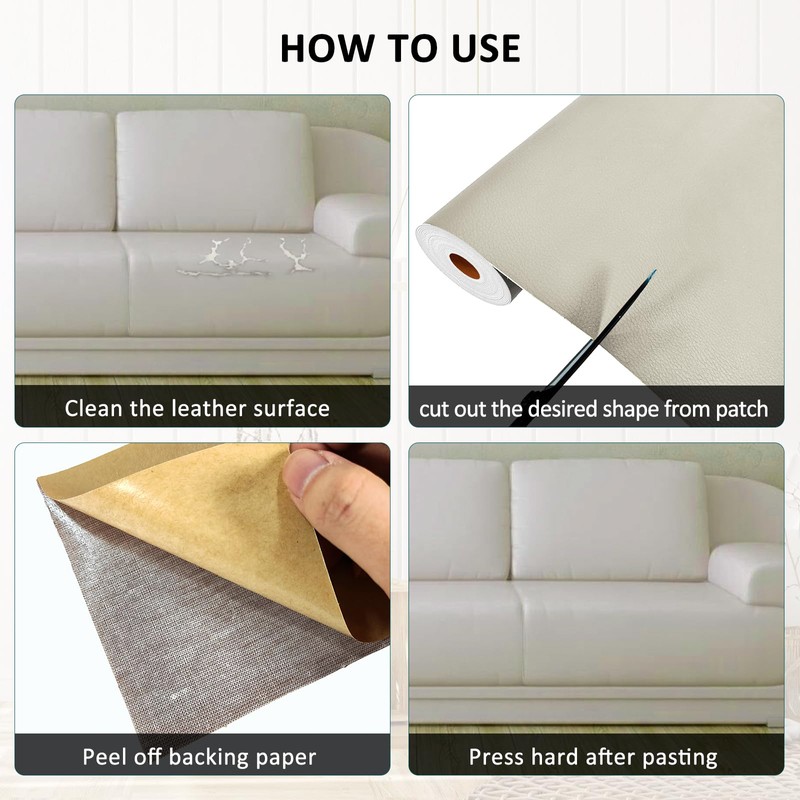 HOW TO USE

Clean the leather surface

cut out the desired shape from patch

Peel off backing paper

Press hard after pasting