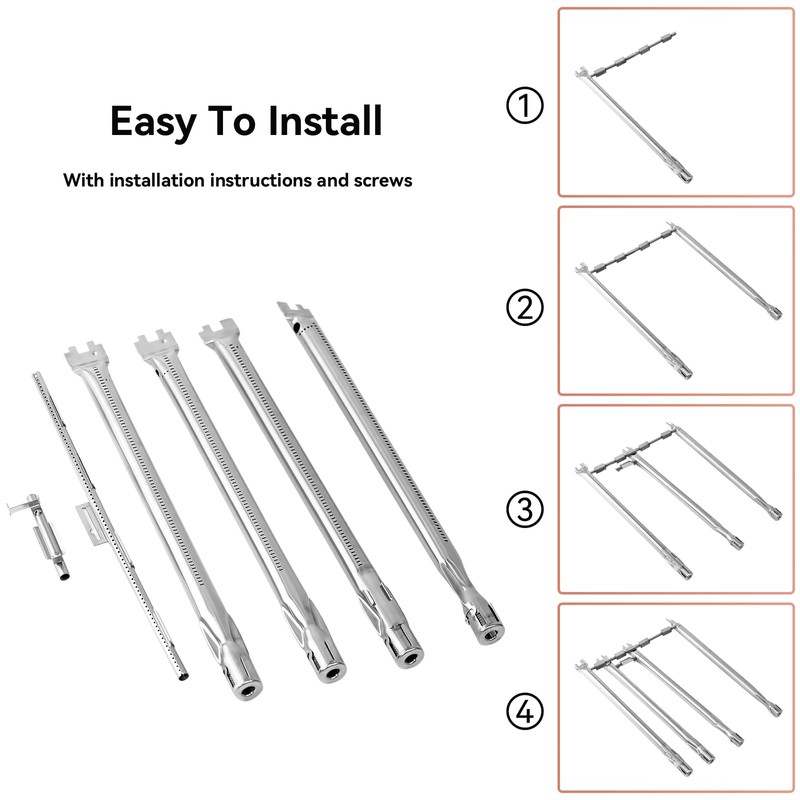 Easy To Install

With installation instructions and screws

①

②

③

④