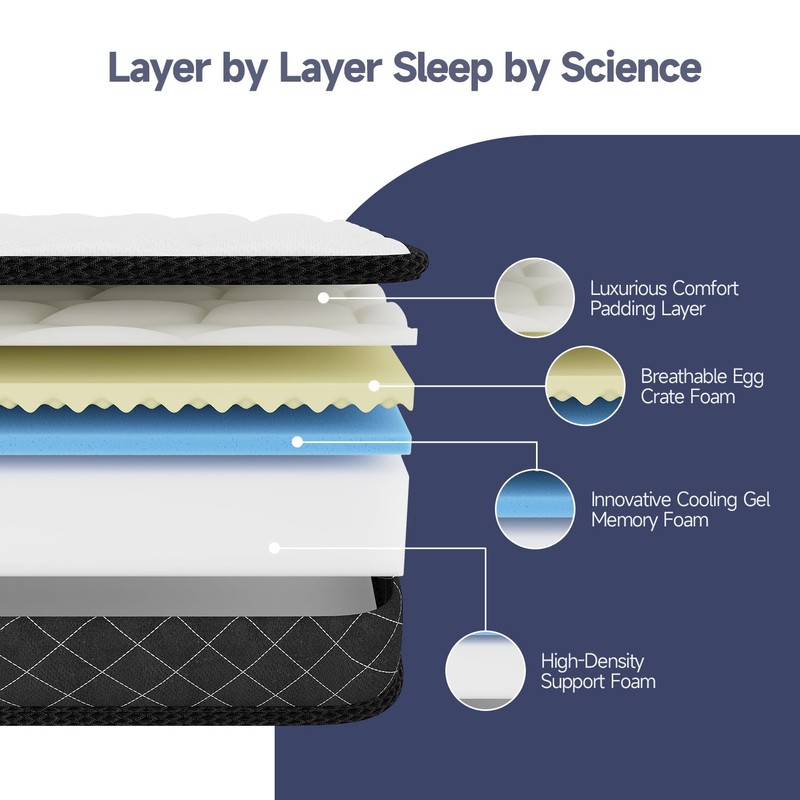 Layer by Layer Sleep by Science

Luxurious Comfort Padding Layer

Breathable Egg Crate Foam

Innovative Cooling Gel Memory Foam

High-Density Support Foam