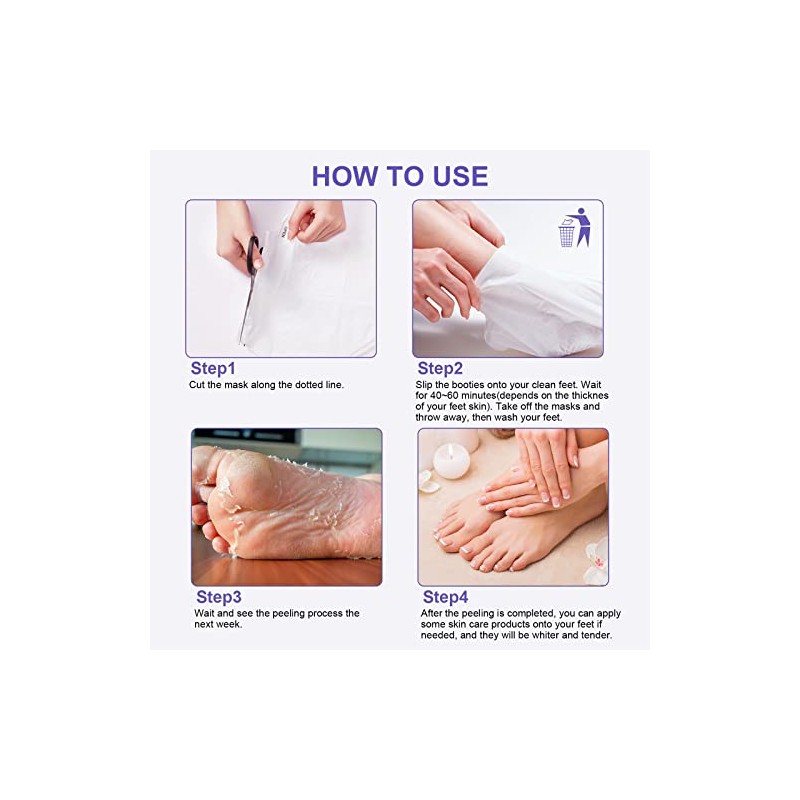 HOW TO USE

Step1
Cut the mask along the dotted line.

Step2
Slip the booties onto your clean feet. Wait for 40~60 minutes(depends on the thicknes of your feet skin). Take off the masks and throw away, then wash your feet.

Step3
Wait and see the peeling process the next week.

Step4
After the peeling is completed, you can apply some skin care products onto your feet if needed, and they will be whiter and tender.