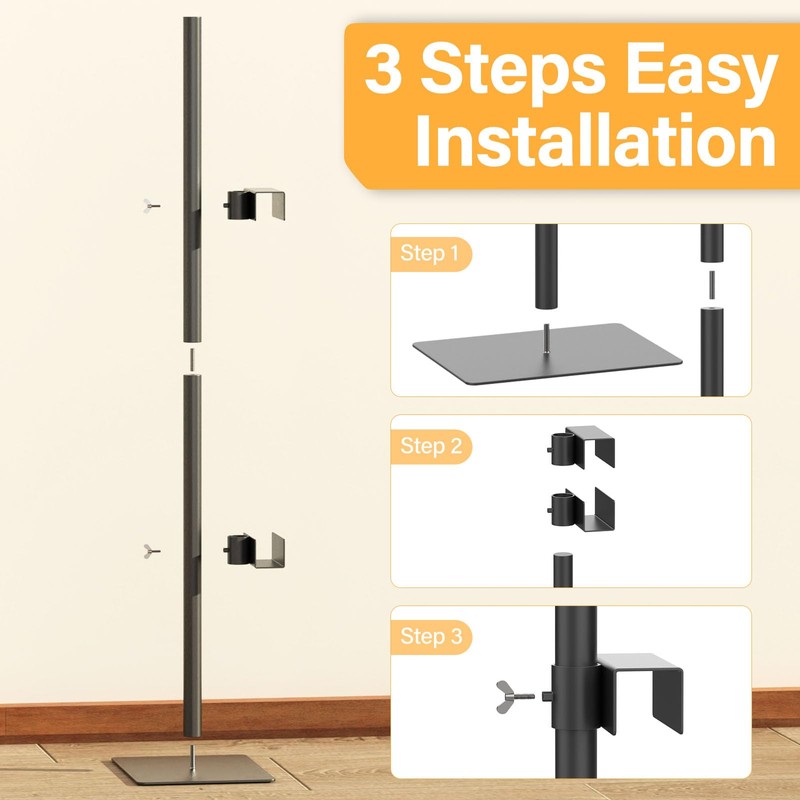 3 Steps Easy Installation

Step 1

Step 2

Step 3