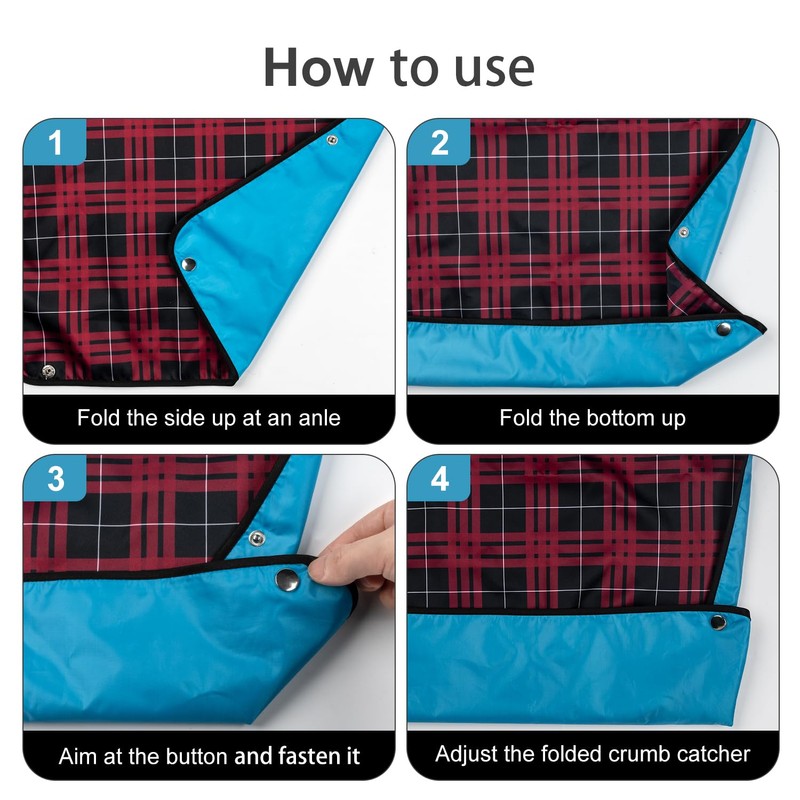 How to use

1

Fold the side up at an anle

2

Fold the bottom up

3

Aim at the button and fasten it

4

Adjust the folded crumb catcher