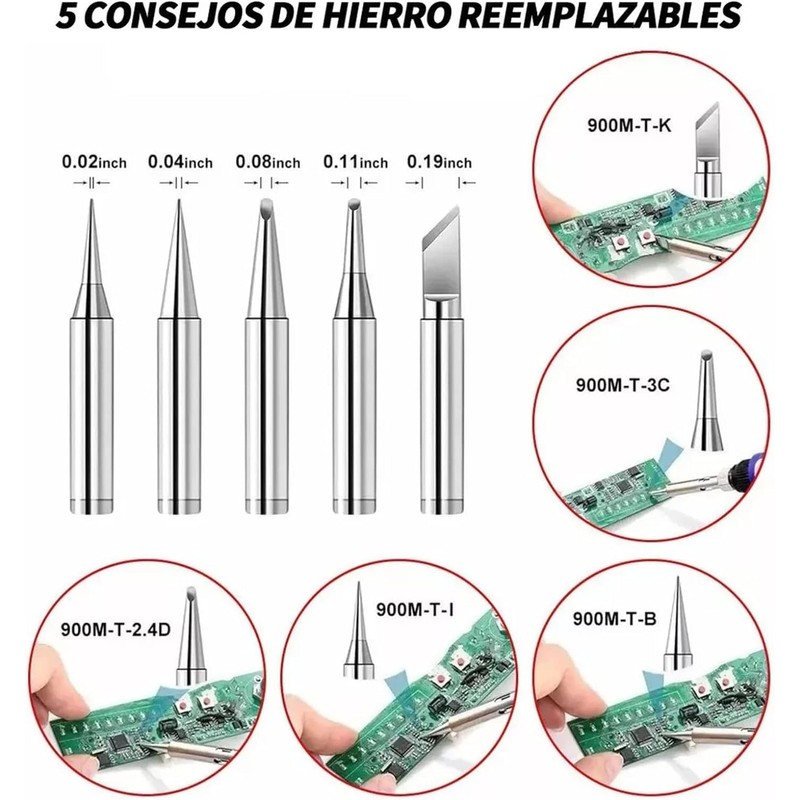 5 CONSEJOS DE HIERRO REEMPLAZABLES

0.02inch 0.04inch 0.08inch 0.11inch 0.19inch

900M-T-K

900M-T-3C

900M-T-2.4D

900M-T-I

900M-T-B