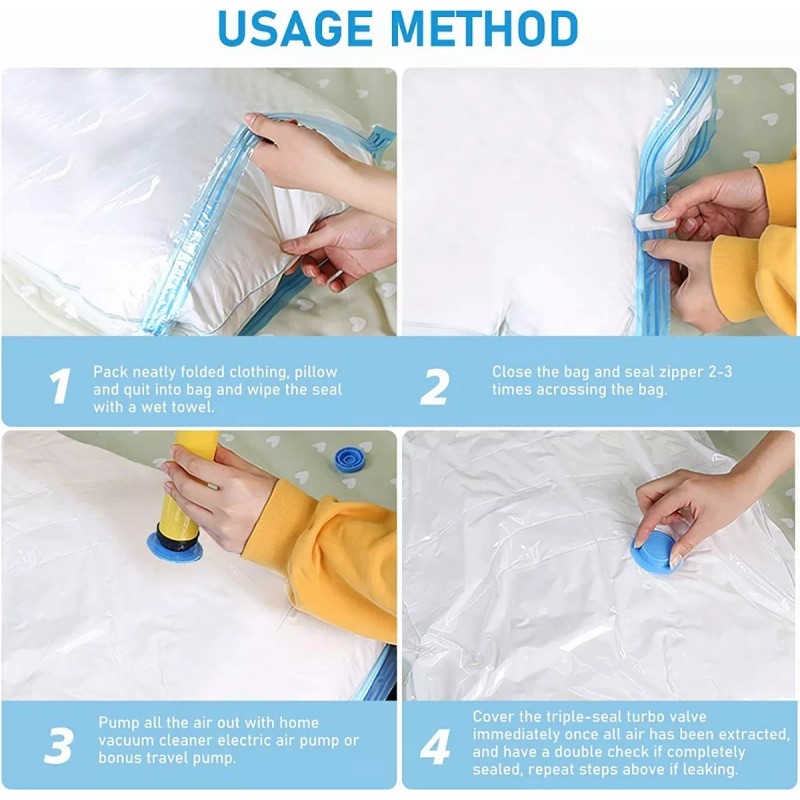 USAGE METHOD

1 Pack neatly folded clothing, pillow and quit into bag and wipe the seal with a wet towel.

2 Close the bag and seal zipper 2-3 times acrossing the bag.

3 Pump all the air out with home vacuum cleaner electric air pump or bonus travel pump.

4 Cover the triple-seal turbo valve immediately once all air has been extracted, and have a double check if completely sealed, repeat steps above if leaking.