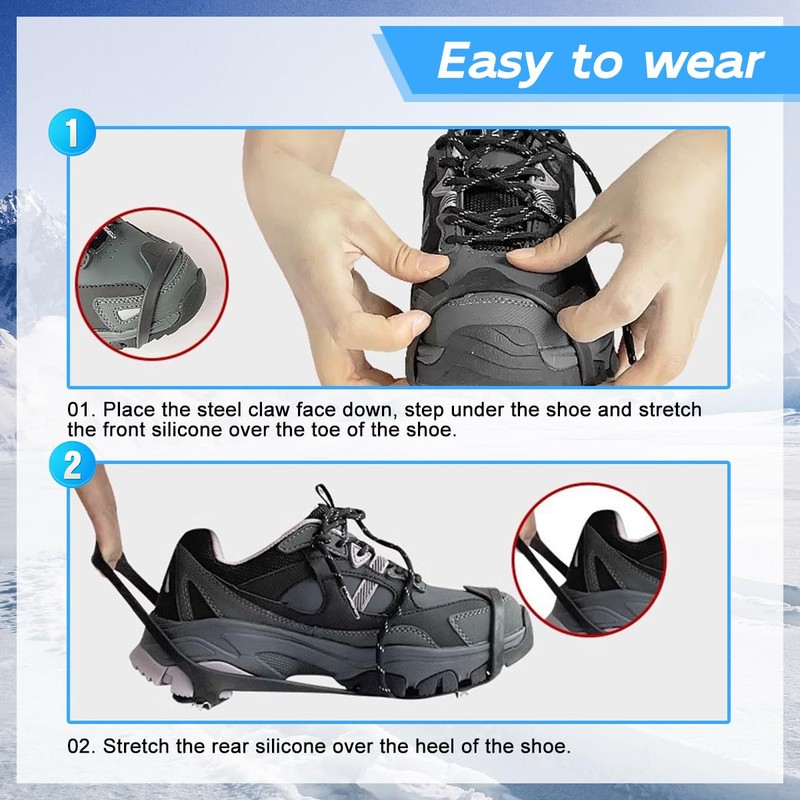 Easy to wear

1

01. Place the steel claw face down, step under the shoe and stretch the front silicone over the toe of the shoe.

2

02. Stretch the rear silicone over the heel of the shoe.