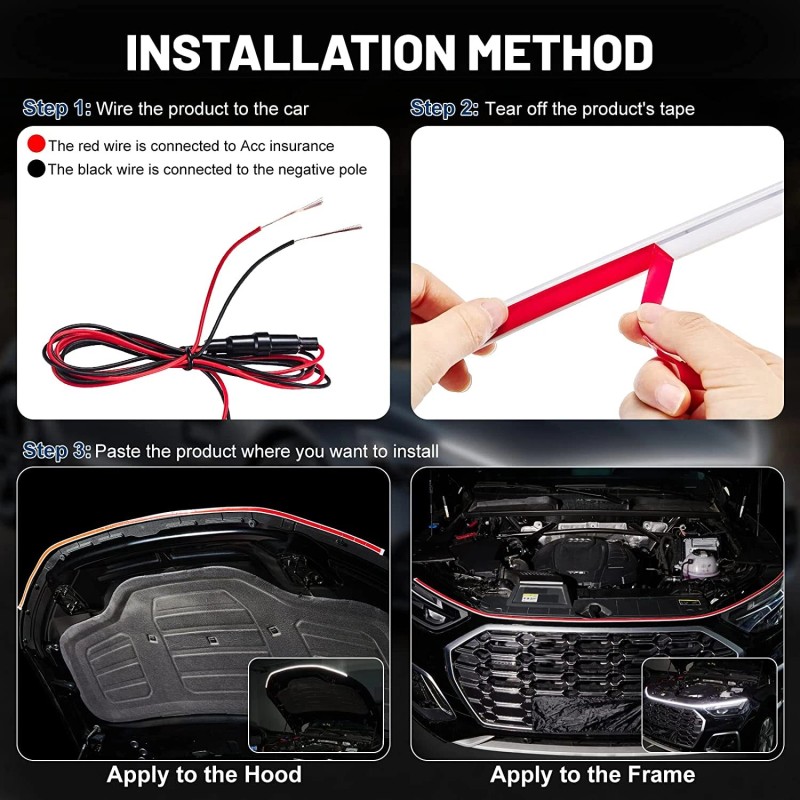 INSTALLATION METHOD

Step 1: Wire the product to the car

The red wire is connected to Acc insurance

The black wire is connected to the negative pole

Step 2: Tear off the product's tape

Step 3: Paste the product where you want to install

Apply to the Hood

Apply to the Frame