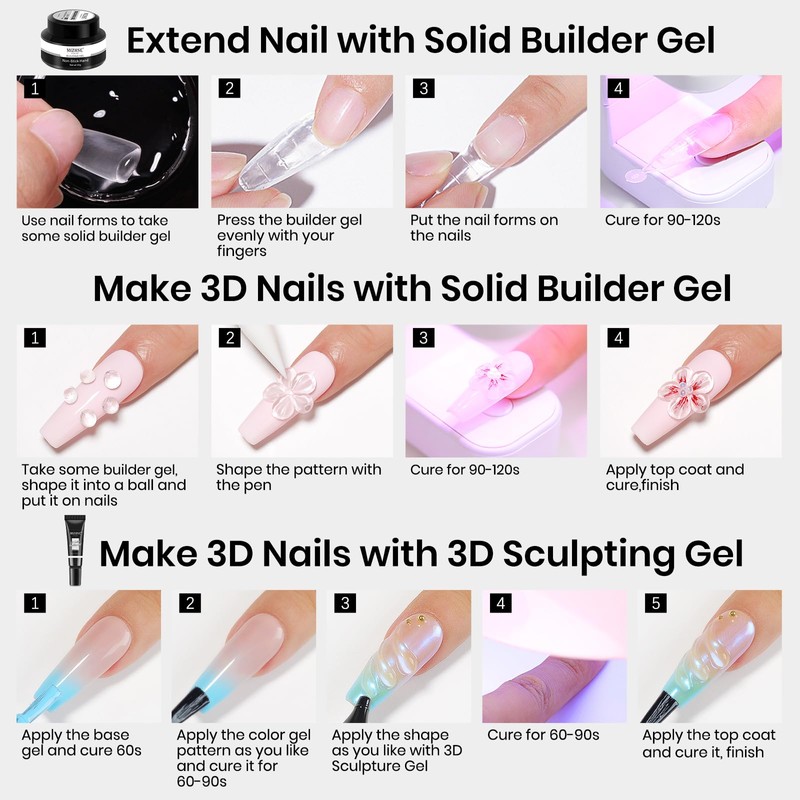 Extend Nail with Solid Builder Gel

1
Use nail forms to take some solid builder gel

2
Press the builder gel evenly with your fingers

3
Put the nail forms on the nails

4
Cure for 90-120s

Make 3D Nails with Solid Builder Gel

1
Take some builder gel, shape it into a ball and put it on nails

2
Shape the pattern with the pen

3
Cure for 90-120s

4
Apply top coat and cure,finish

Make 3D Nails with 3D Sculpting Gel

1
Apply the base gel and cure 60s

2
Apply the color gel pattern as you like and cure it for 60-90s

3
Apply the shape as you like with 3D Sculpture Gel

4
Cure for 60-90s

5
Apply the top coat and cure it, finish