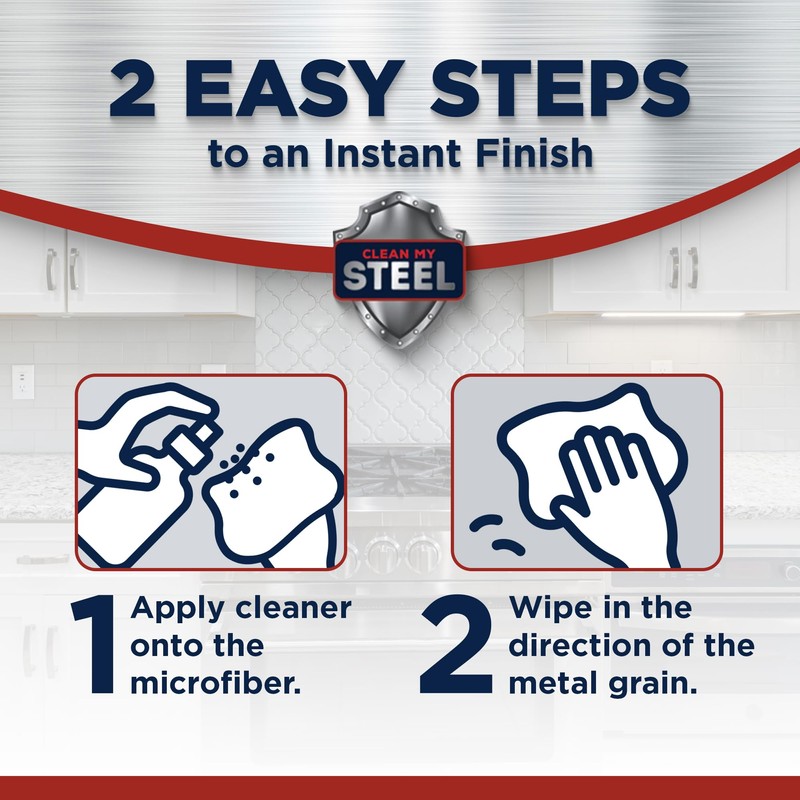 2 EASY STEPS
to an Instant Finish

CLEAN MY
STEEL

1 Apply cleaner onto the microfiber.

2 Wipe in the direction of the metal grain.