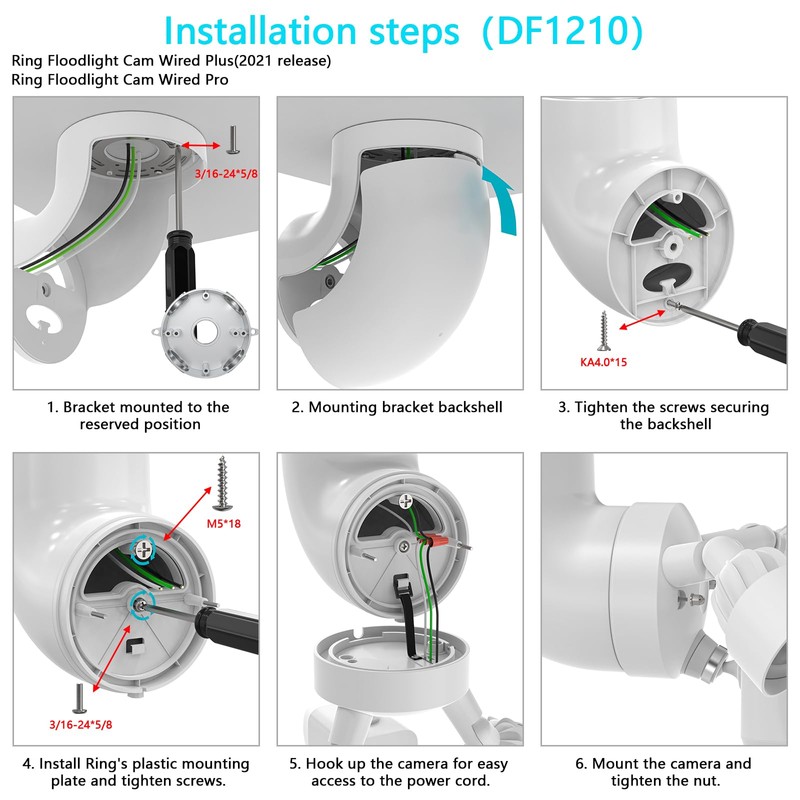 Installation steps（DF1210)

Ring Floodlight Cam Wired Plus(2021 release)
Ring Floodlight Cam Wired Pro

3/16-24*5/8

1. Bracket mounted to the reserved position

2. Mounting bracket backshell

KA4.0*15

3. Tighten the screws securing the backshell

M5*18

3/16-24*5/8

4. Install Ring's plastic mounting plate and tighten screws.

5. Hook up the camera for easy access to the power cord.

6. Mount the camera and tighten the nut.