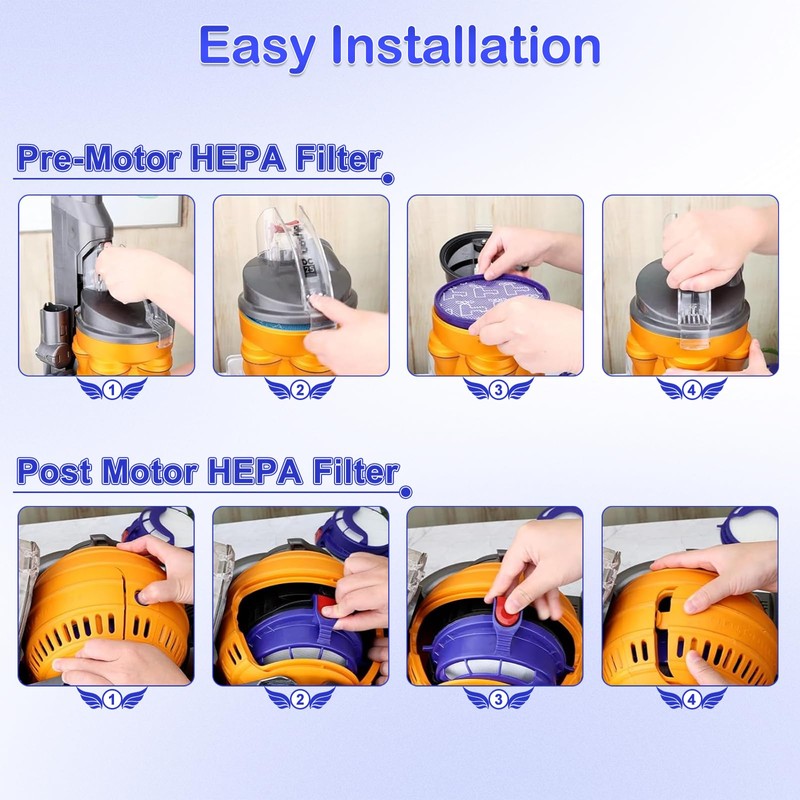 Easy Installation

Pre-Motor HEPA Filter

1

2

3

4

Post Motor HEPA Filter

1

2

3

4