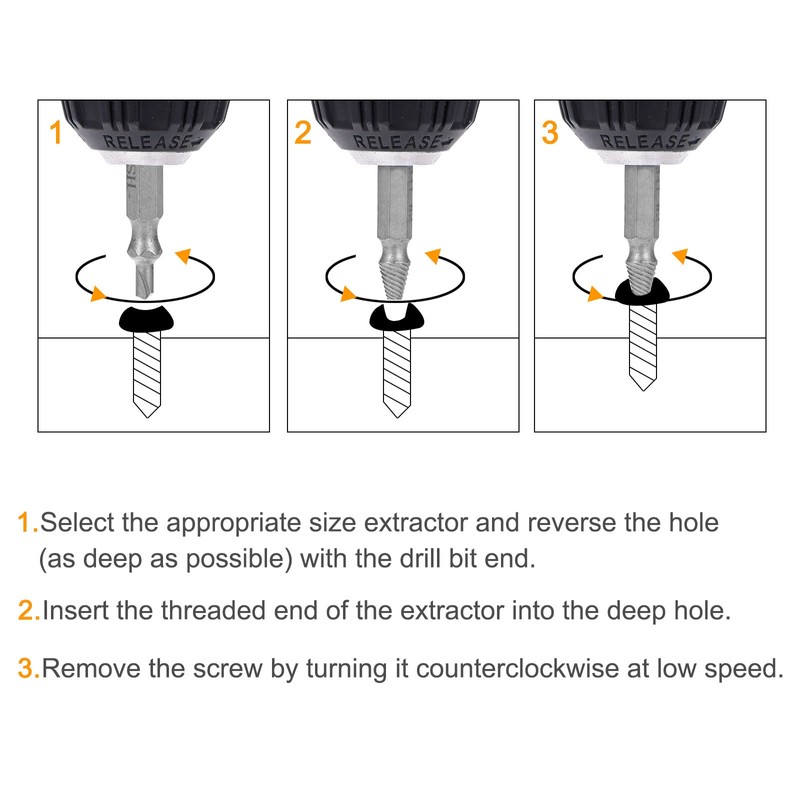 1
RELEASE
HS

2
RELEASE

3
RELEASE

1.Select the appropriate size extractor and reverse the hole (as deep as possible) with the drill bit end.

2.Insert the threaded end of the extractor into the deep hole.

3.Remove the screw by turning it counterclockwise at low speed.