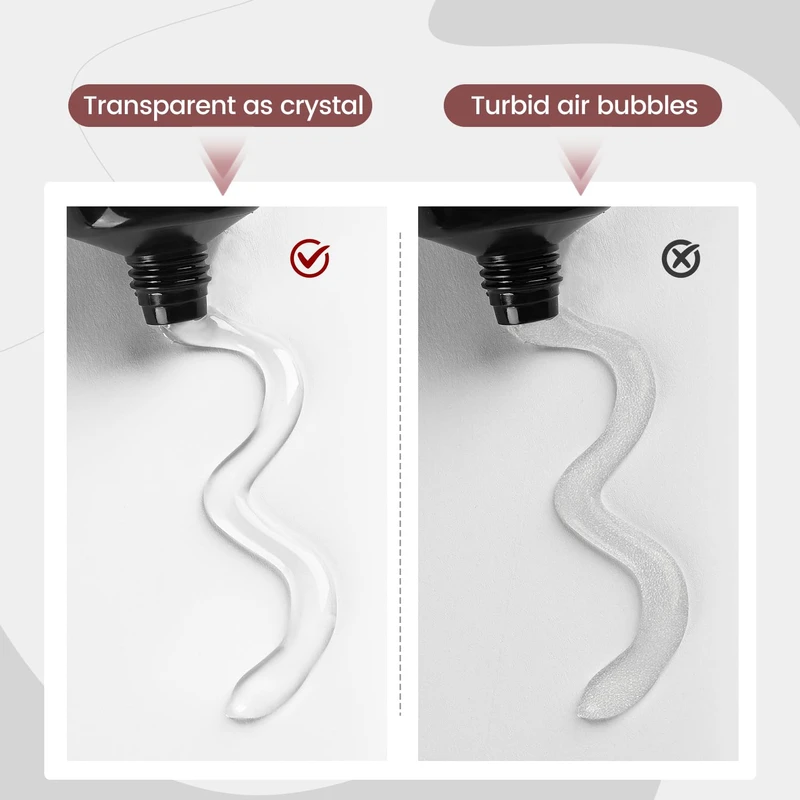 Transparent as crystal

Turbid air bubbles