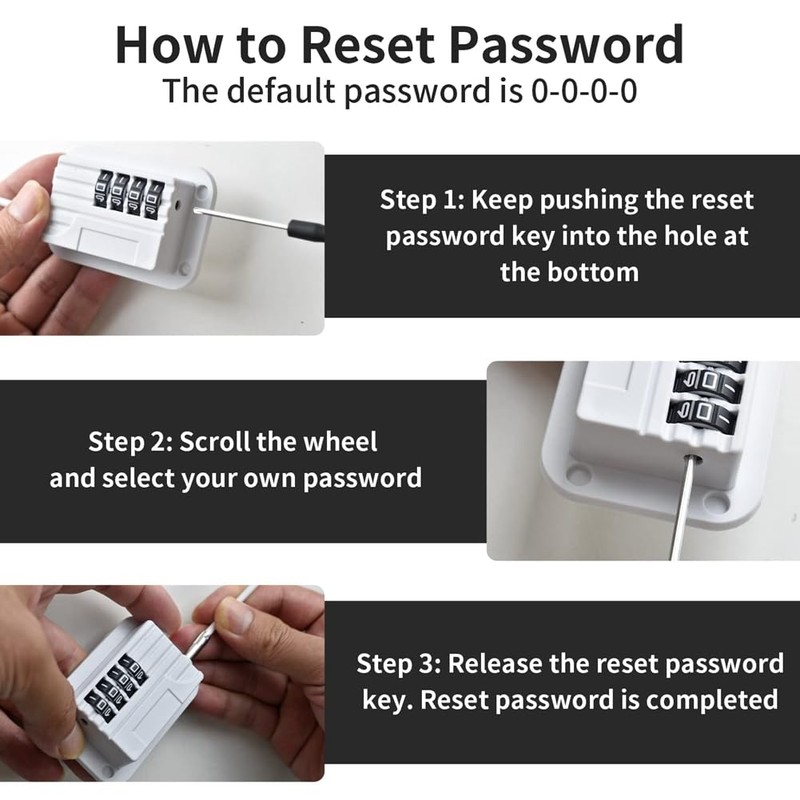 How to Reset Password
The default password is 0-0-0-0

Step 1: Keep pushing the reset password key into the hole at the bottom

Step 2: Scroll the wheel and select your own password

Step 3: Release the reset password key. Reset password is completed